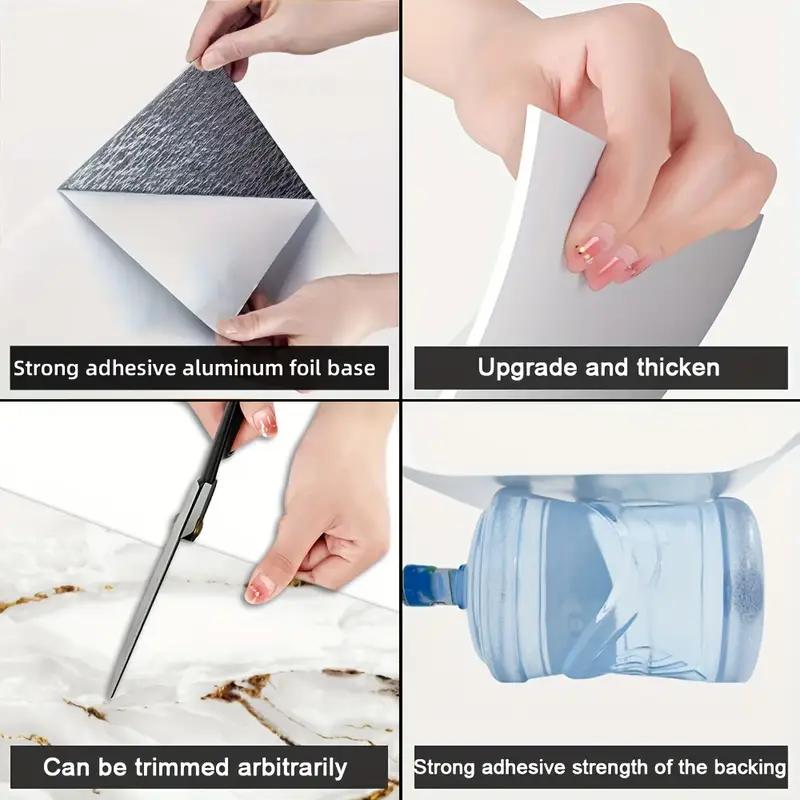 Strong adhesive aluminum foil base

Upgrade and thicken

Can be trimmed arbitrarily

Strong adhesive strength of the backing