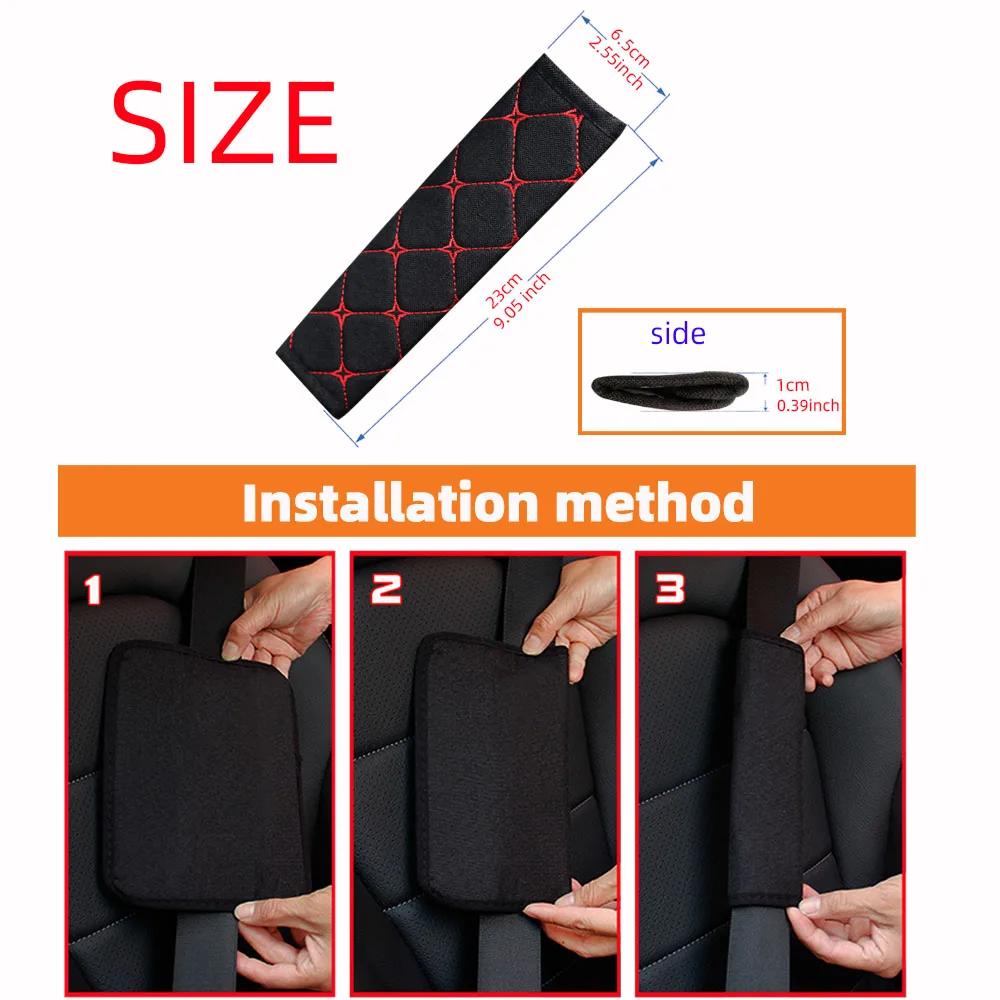 SIZE

6.5cm
2.55inch

23cm
9.05 inch

side

1cm
0.39inch

Installation method

1

2

3