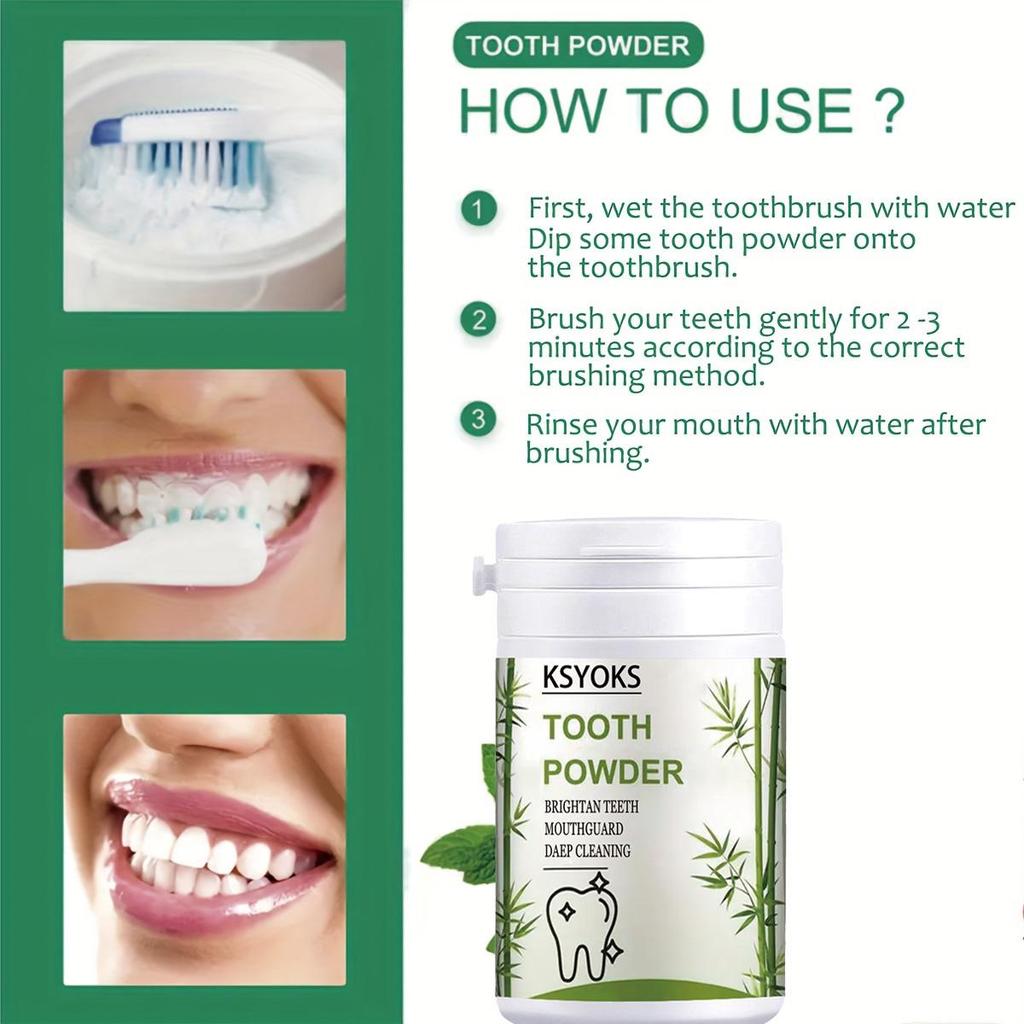 TOOTH POWDER

HOW TO USE ?

1 First, wet the toothbrush with water Dip some tooth powder onto the toothbrush.

2 Brush your teeth gently for 2 -3 minutes according to the correct brushing method.

3 Rinse your mouth with water after brushing.

KSYOKS

TOOTH POWDER

BRIGHTAN TEETH
MOUTHGUARD
DAEP CLEANING