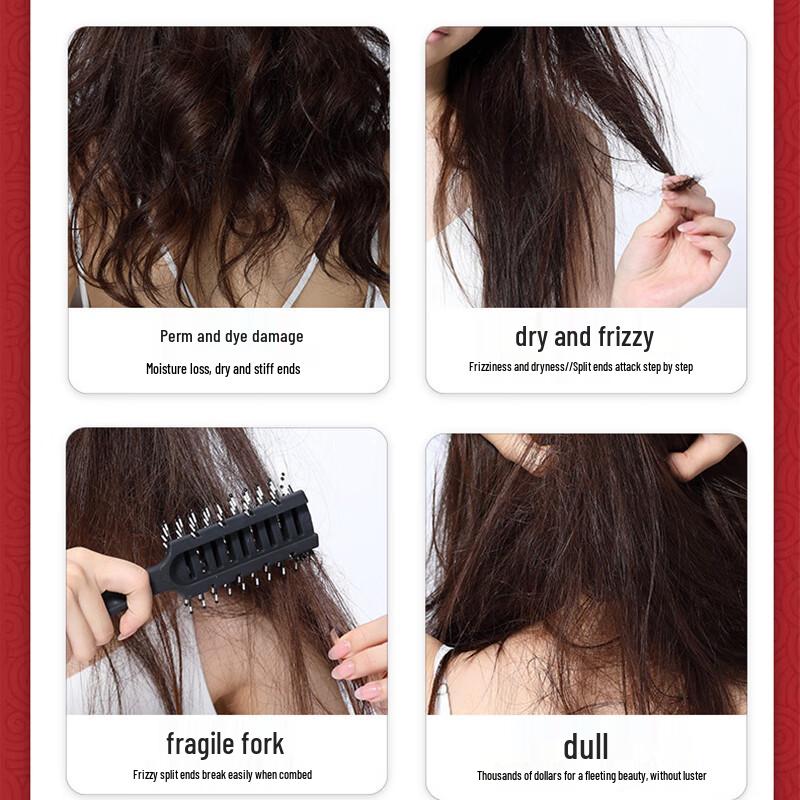 Perm and dye damage

Moisture loss, dry and stiff ends

dry and frizzy

Frizziness and dryness//Split ends attack step by step

fragile fork

Frizzy split ends break easily when combed

dull

Thousands of dollars for a fleeting beauty, without luster