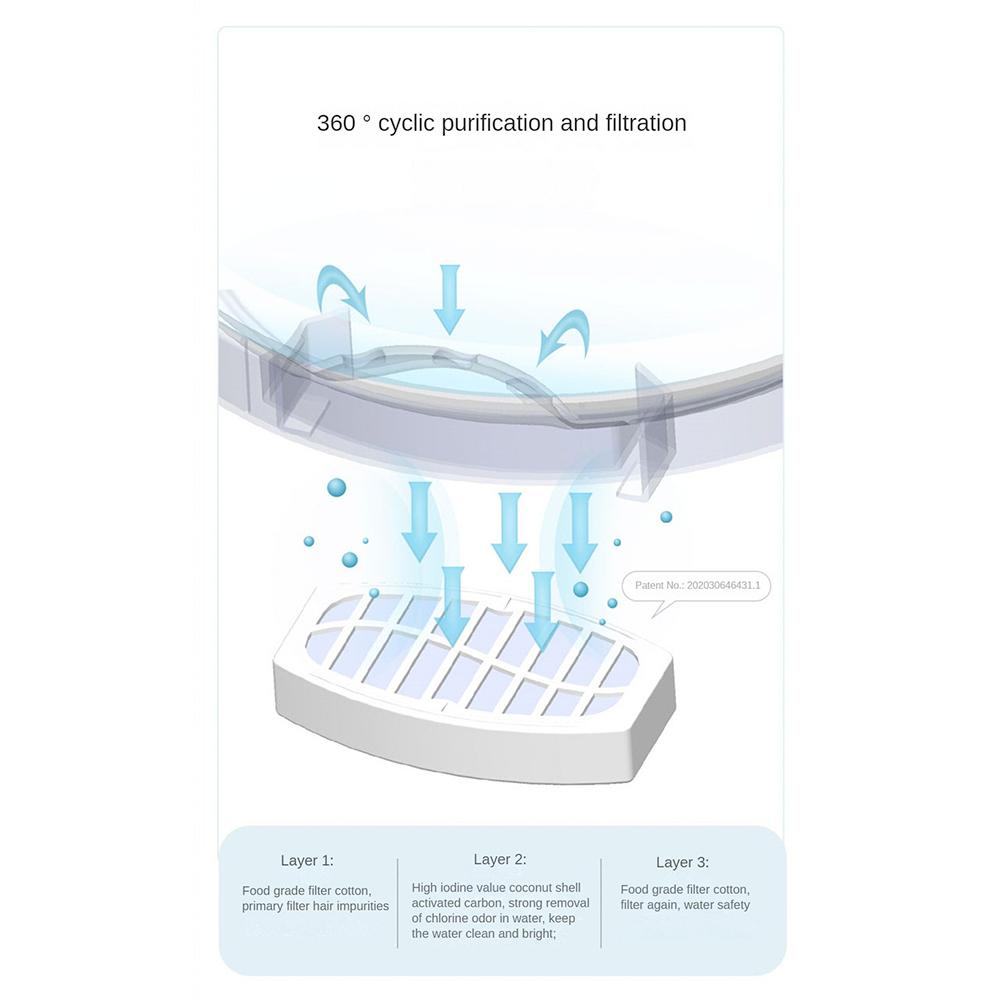 360 ° cyclic purification and filtration

Patent No.: 202030646431.1

Layer 1:

Food grade filter cotton, primary filter hair impurities

Layer 2:

High iodine value coconut shell activated carbon, strong removal of chlorine odor in water, keep the water clean and bright;

Layer 3:

Food grade filter cotton, filter again, water safety