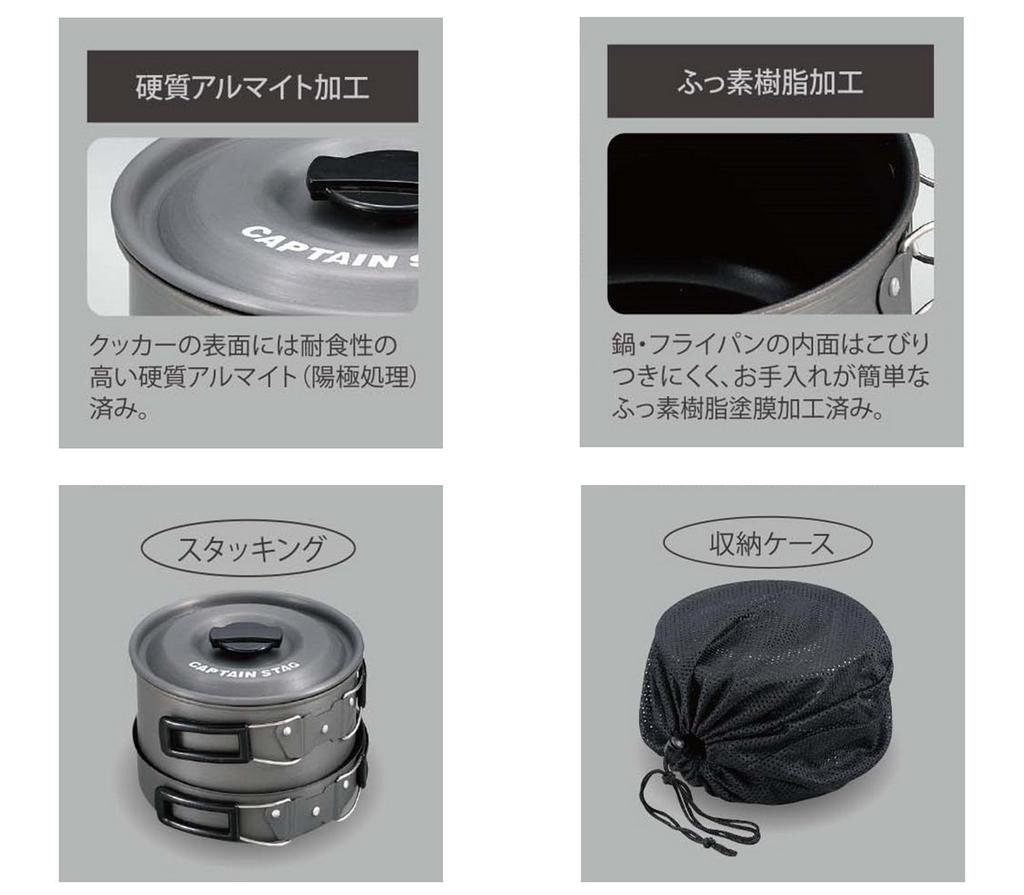 硬質アルマイト加工

CAPTAIN S

クッカーの表面には耐食性の高い硬質アルマイト(陽極処理)済み。

ふっ素樹脂加工

鍋・フライパンの内面はこびりつきにくく、お手入れが簡単なふっ素樹脂塗膜加工済み。

スタッキング

CAPTAIN STAG

収納ケース