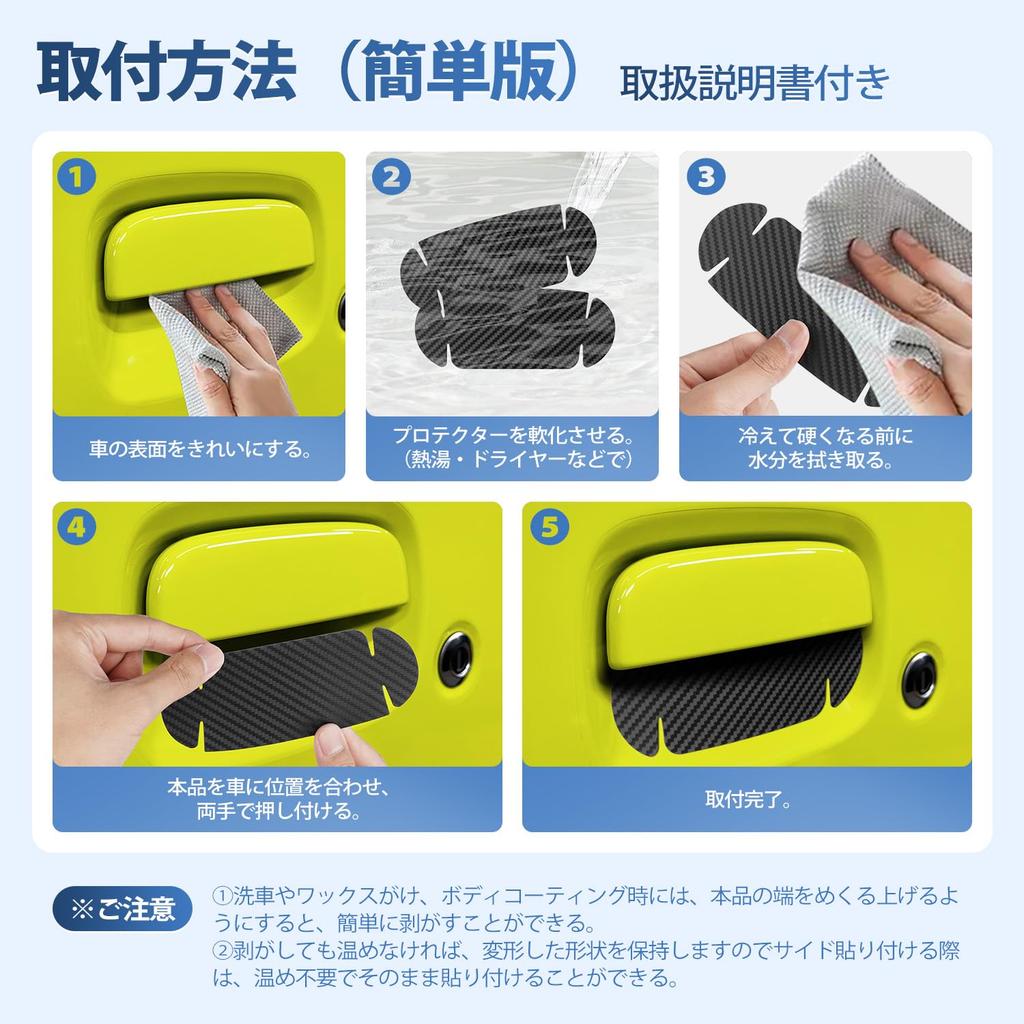 取付方法（簡単版） 取扱説明書付き

1
車の表面をきれいにする。

2
プロテクターを軟化させる。（熱湯・ドライヤーなどで）

3
冷えて硬くなる前に水分を拭き取る。

4
本品を車に位置を合わせ、両手で押し付ける。

5
取付完了。

※ご注意
①洗車やワックスがけ、ボディコーティング時には、本品の端をめくる上げるようにすると、簡単に剥がすことができる。
②剥がしても温めなければ、変形した形状を保持しますのでサイド貼り付ける際は、温め不要でそのまま貼り付けることができる。