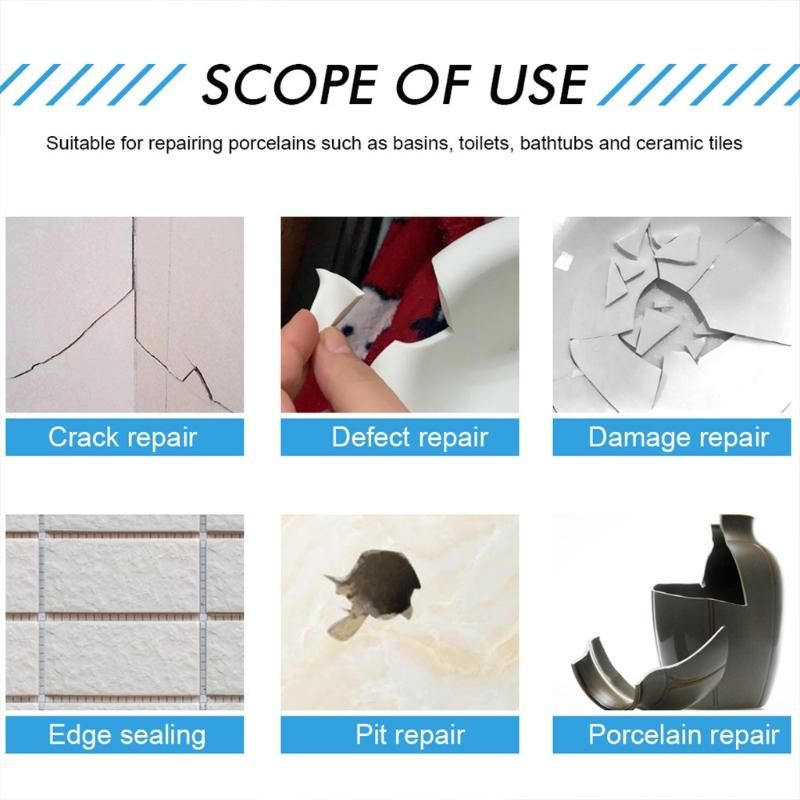 SCOPE OF USE

Suitable for repairing porcelains such as basins, toilets, bathtubs and ceramic tiles

Crack repair

Defect repair

Damage repair

Edge sealing

Pit repair

Porcelain repair