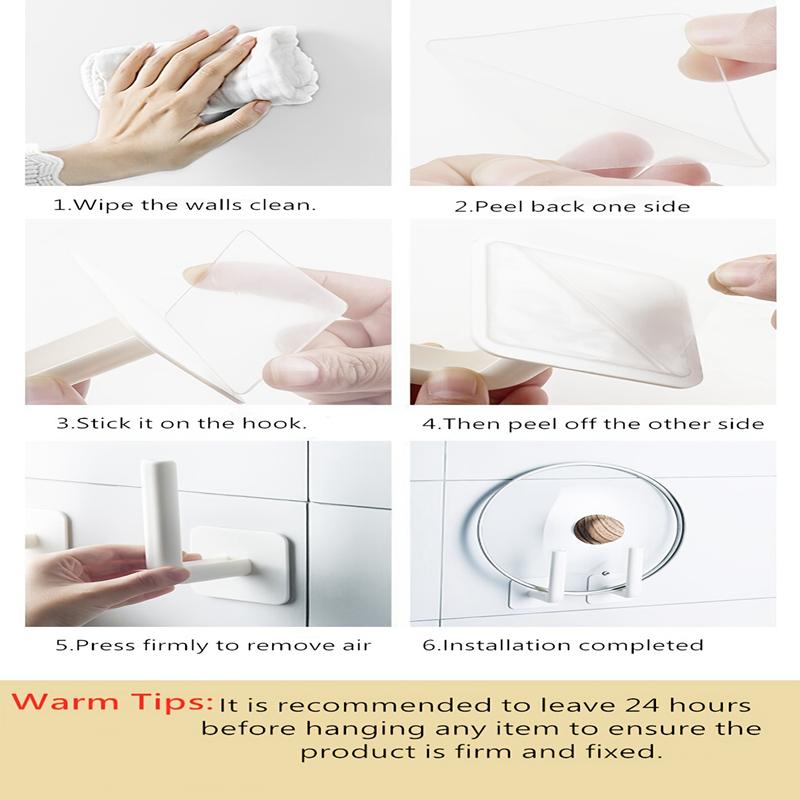 1.Wipe the walls clean.

2.Peel back one side

3.Stick it on the hook.

4.Then peel off the other side

5.Press firmly to remove air

6.Installation completed

Warm Tips: It is recommended to leave 24 hours before hanging any item to ensure the product is firm and fixed.