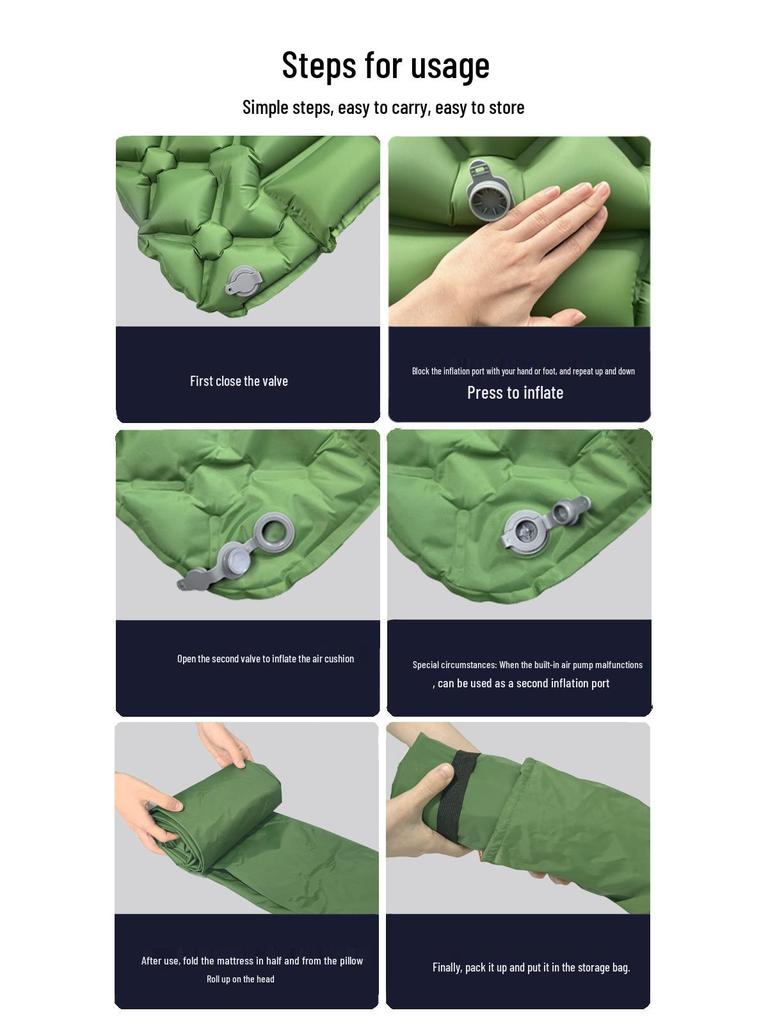 Steps for usage

Simple steps, easy to carry, easy to store

First close the valve

Block the inflation port with your hand or foot, and repeat up and down

Press to inflate

Open the second valve to inflate the air cushion

Special circumstances: When the built-in air pump malfunctions

, can be used as a second inflation port

After use, fold the mattress in half and from the pillow

Roll up on the head

Finally, pack it up and put it in the storage bag.