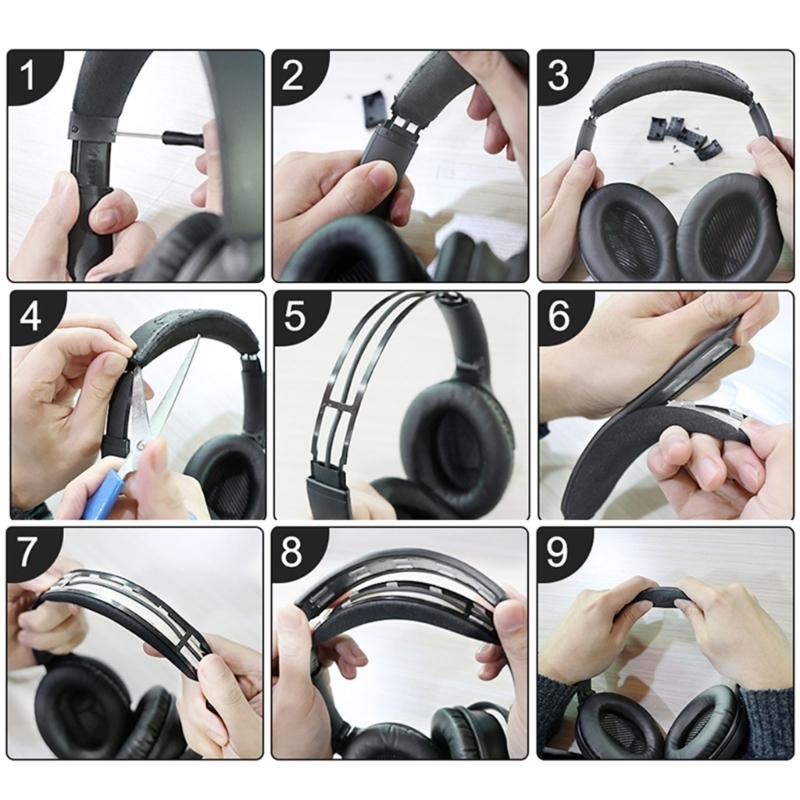 1
2
3
4
5
6
7
8
9