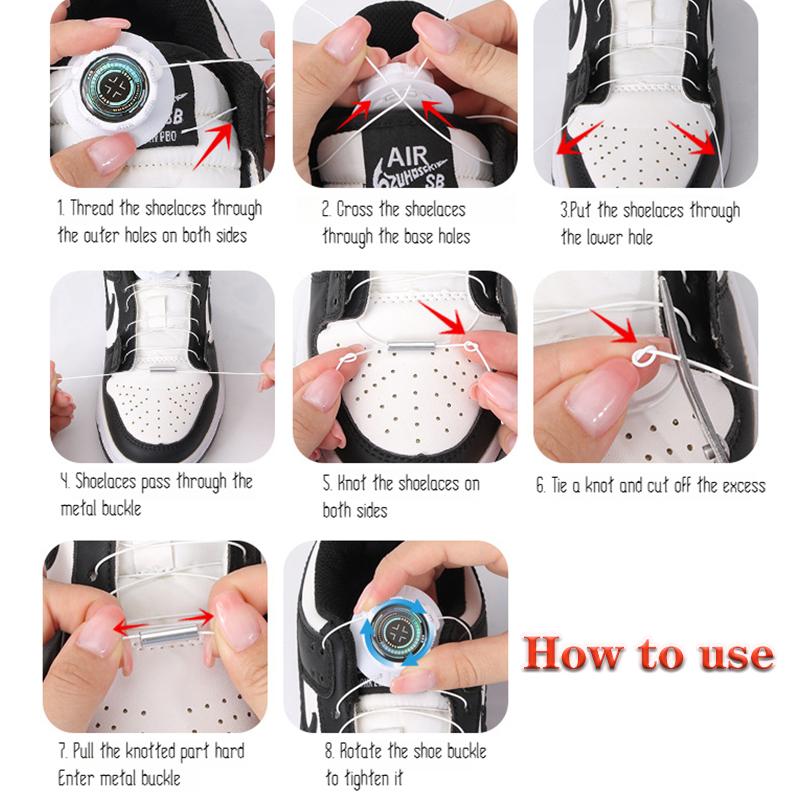 SB

AIR
SB

1. Thread the shoelaces through the outer holes on both sides

2. Cross the shoelaces through the base holes

3.Put the shoelaces through the lower hole

4. Shoelaces pass through the metal buckle

5. Knot the shoelaces on both sides

6. Tie a knot and cut off the excess

7. Pull the knotted part hard Enter metal buckle

8. Rotate the shoe buckle to tighten it

How to use