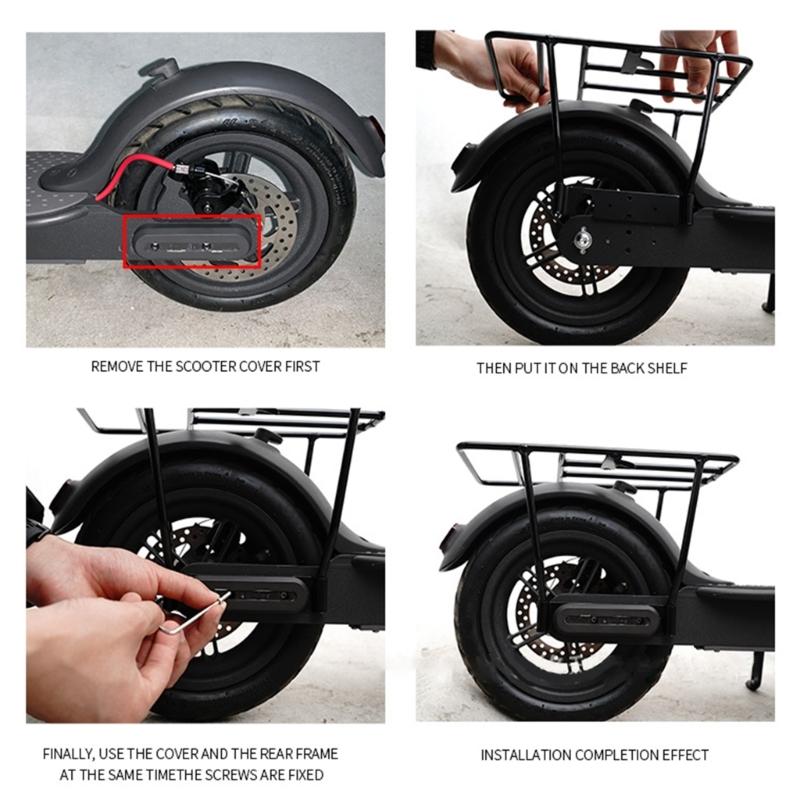 REMOVE THE SCOOTER COVER FIRST

THEN PUT IT ON THE BACK SHELF

FINALLY, USE THE COVER AND THE REAR FRAME AT THE SAME TIMETHE SCREWS ARE FIXED

INSTALLATION COMPLETION EFFECT