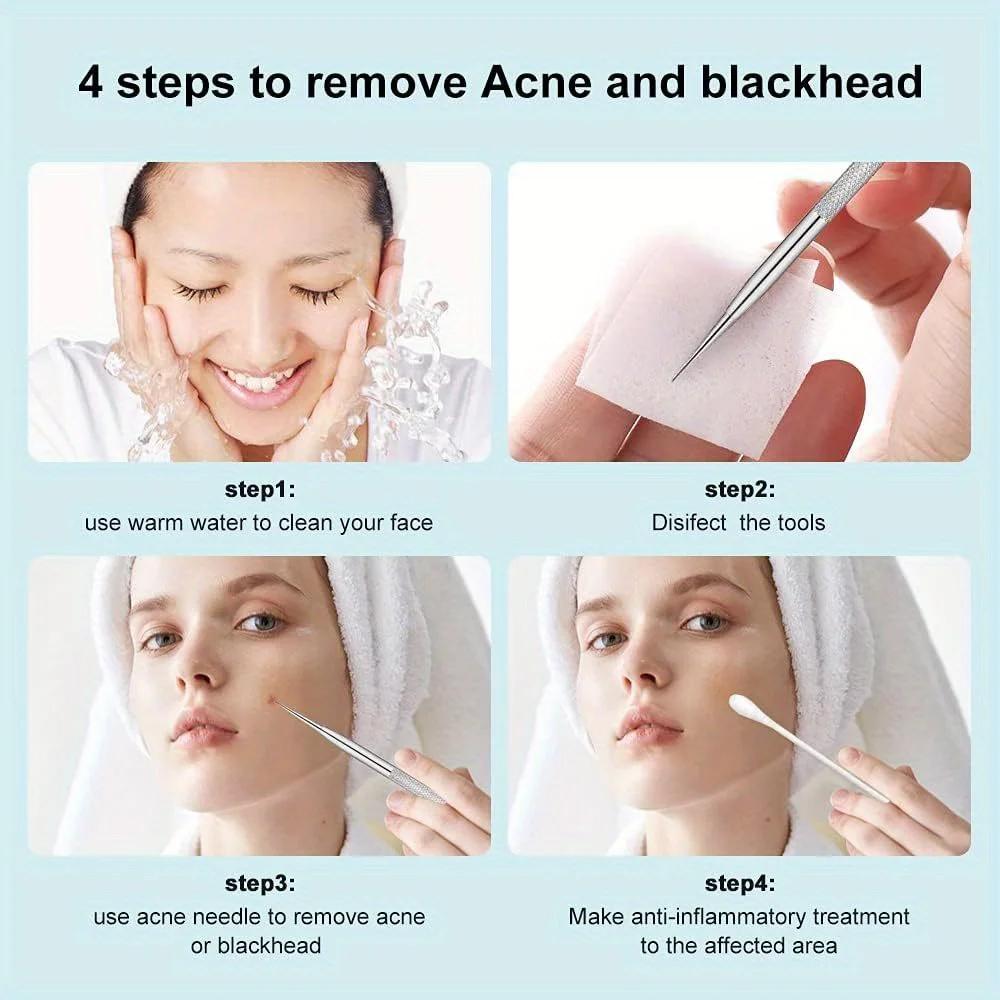 4 steps to remove Acne and blackhead

step1:
use warm water to clean your face

step2:
Disifect the tools

step3:
use acne needle to remove acne or blackhead

step4:
Make anti-inflammatory treatment to the affected area