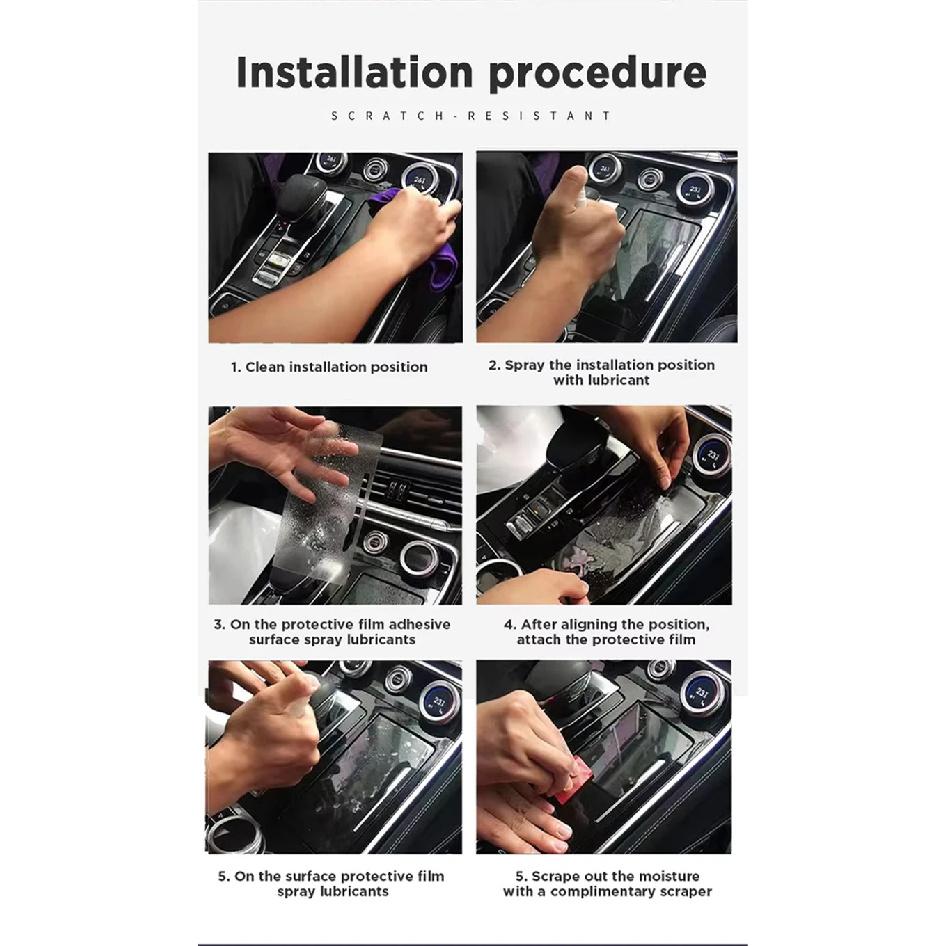 Installation procedure

SCRATCH-RESISTANT

1. Clean installation position

2. Spray the installation position with lubricant

3. On the protective film adhesive surface spray lubricants

4. After aligning the position, attach the protective film

5. On the surface protective film spray lubricants

5. Scrape out the moisture with a complimentary scraper