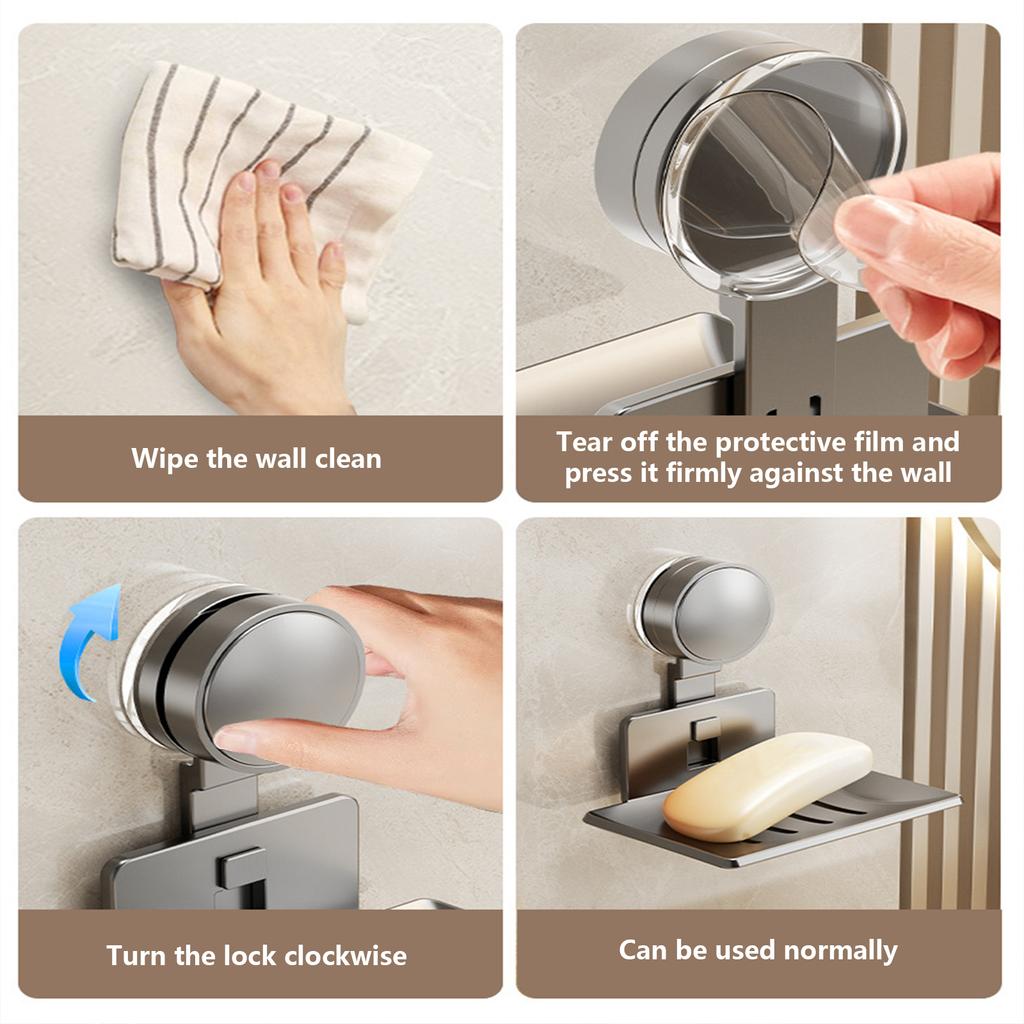 Wipe the wall clean

Tear off the protective film and press it firmly against the wall

Turn the lock clockwise

Can be used normally