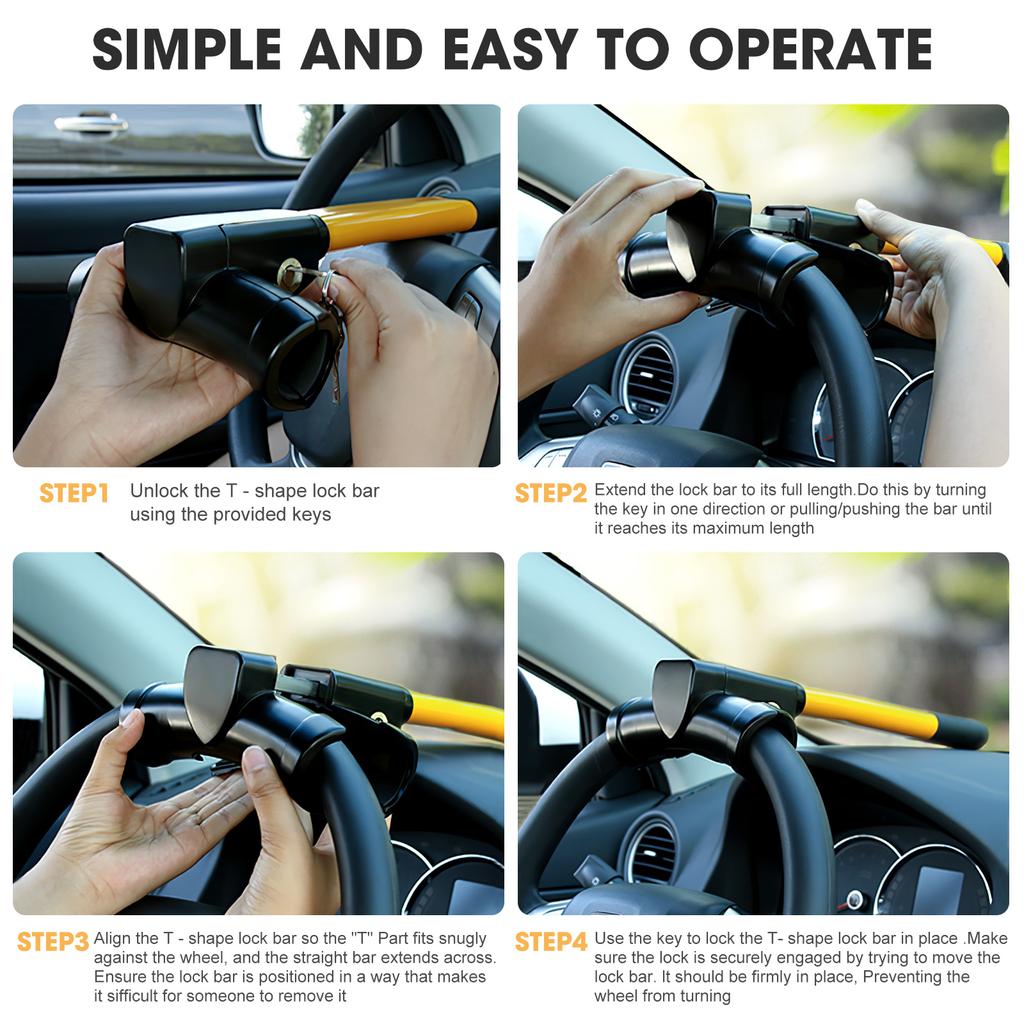 SIMPLE AND EASY TO OPERATE

STEP1 Unlock the T - shape lock bar using the provided keys

STEP2 Extend the lock bar to its full length.Do this by turning the key in one direction or pulling/pushing the bar until it reaches its maximum length

STEP3 Align the T - shape lock bar so the "T" Part fits snugly against the wheel, and the straight bar extends across. Ensure the lock bar is positioned in a way that makes it sifficult for someone to remove it

STEP4 Use the key to lock the T- shape lock bar in place .Make sure the lock is securely engaged by trying to move the lock bar. It should be firmly in place, Preventing the wheel from turning