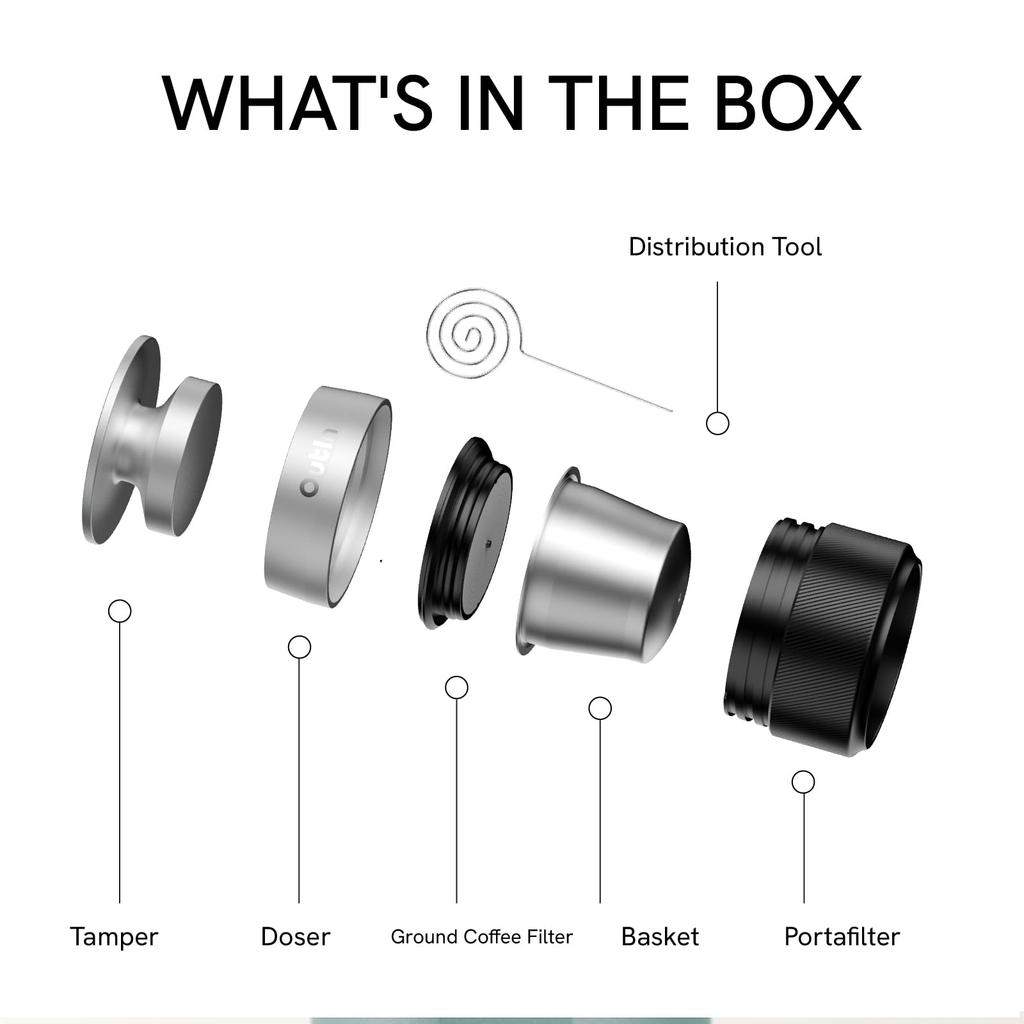 WHAT'S IN THE BOX

Distribution Tool

outin

Tamper

Doser

Ground Coffee Filter

Basket

Portafilter