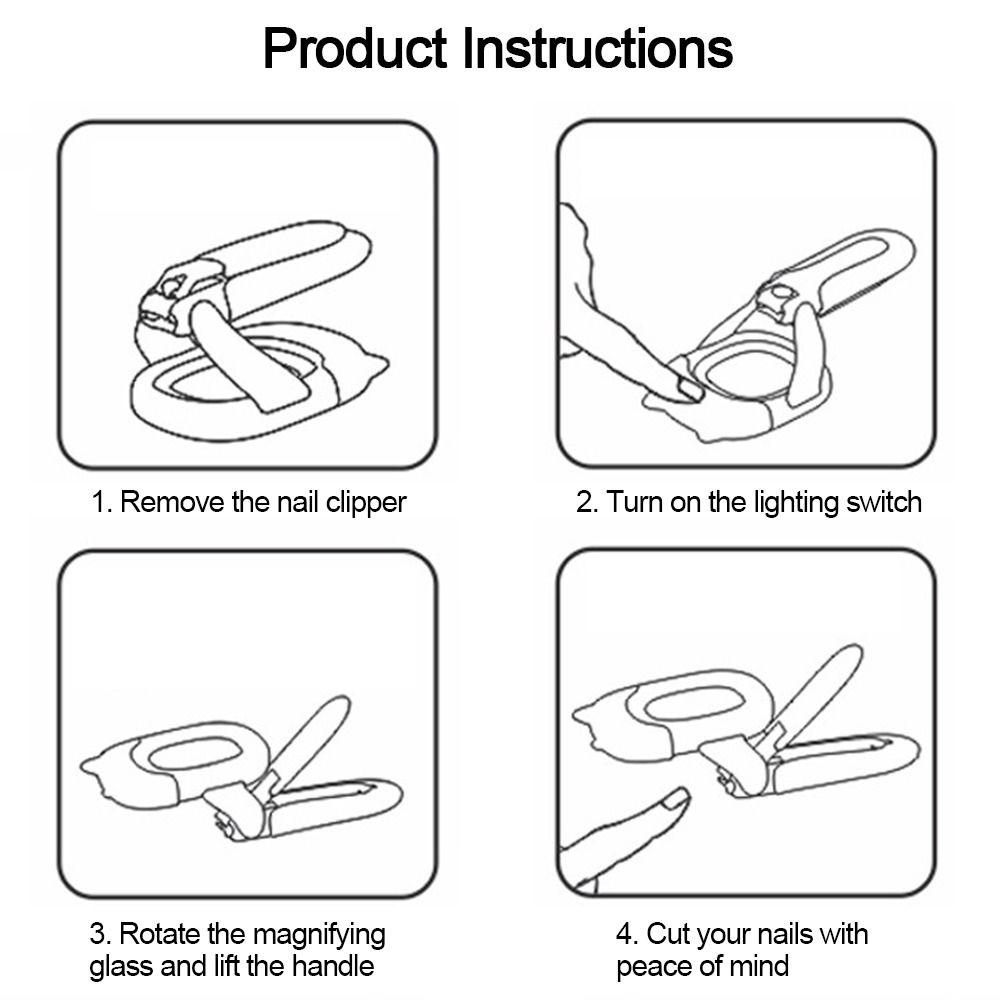 Product Instructions

1. Remove the nail clipper

2. Turn on the lighting switch

3. Rotate the magnifying glass and lift the handle

4. Cut your nails with peace of mind