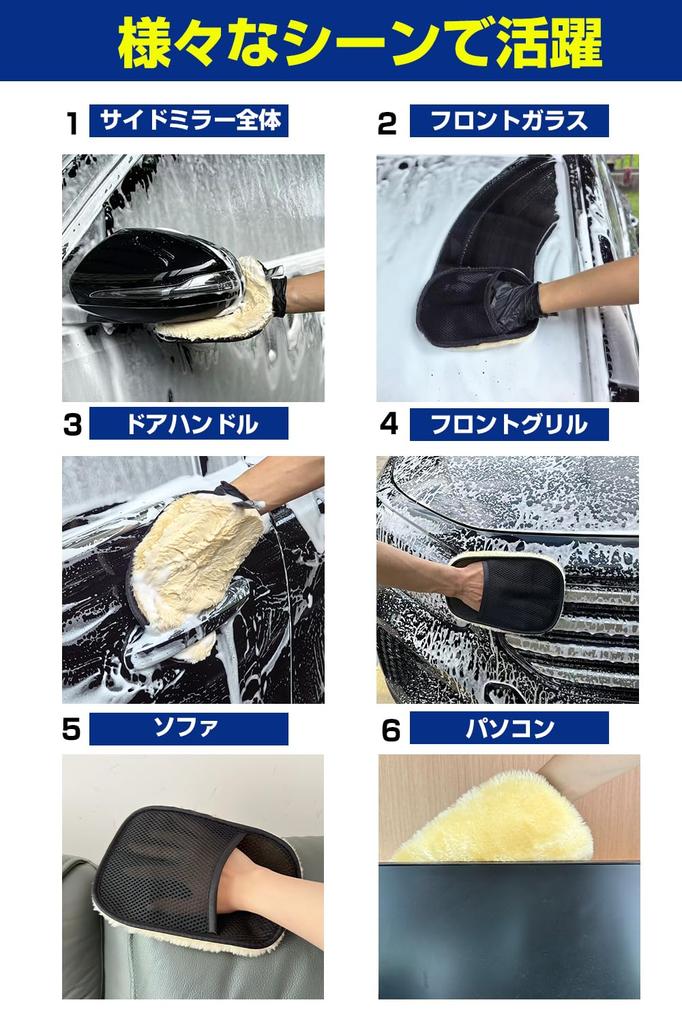 様々なシーンで活躍

1 サイドミラー全体

2 フロントガラス

3 ドアハンドル

4 フロントグリル

5 ソファ

6 パソコン