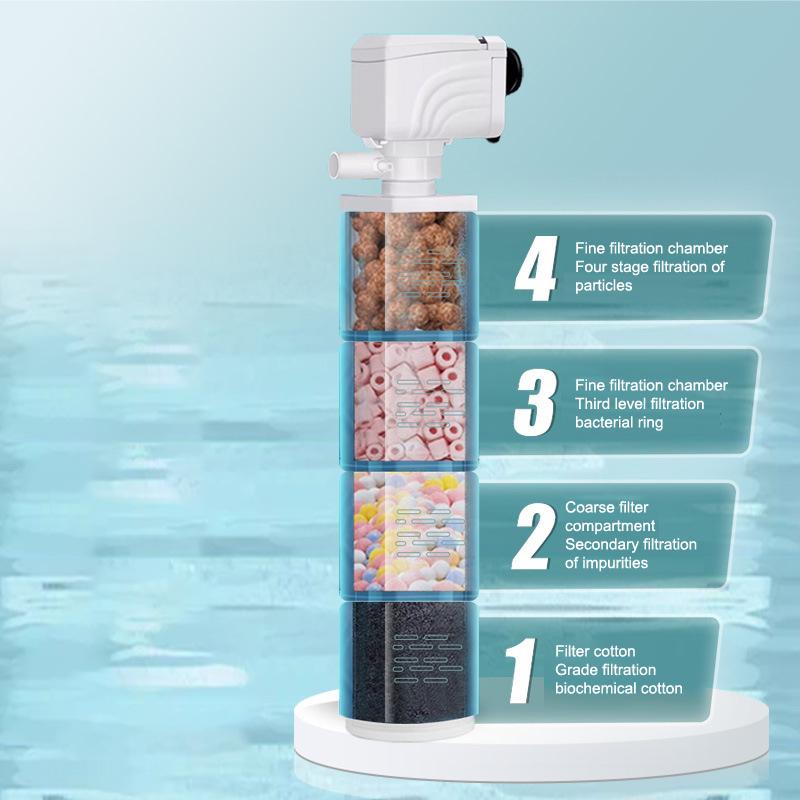 4
Fine filtration chamber
Four stage filtration of particles

3
Fine filtration chamber
Third level filtration bacterial ring

2
Coarse filter compartment
Secondary filtration of impurities

1
Filter cotton
Grade filtration biochemical cotton