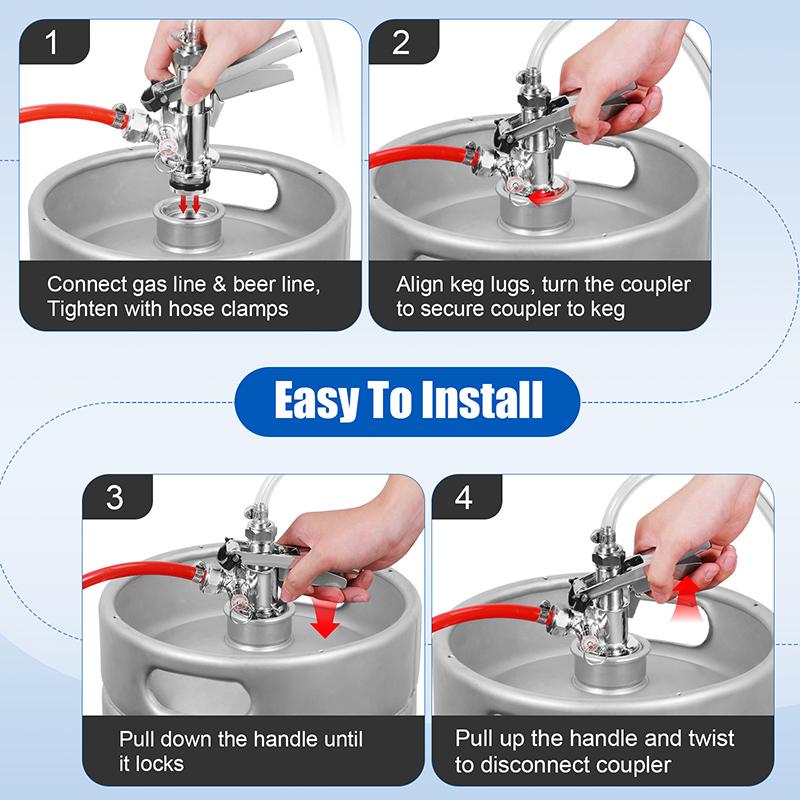 1

Connect gas line & beer line, Tighten with hose clamps

2

Align keg lugs, turn the coupler to secure coupler to keg

Easy To Install

3

Pull down the handle until it locks

4

Pull up the handle and twist to disconnect coupler