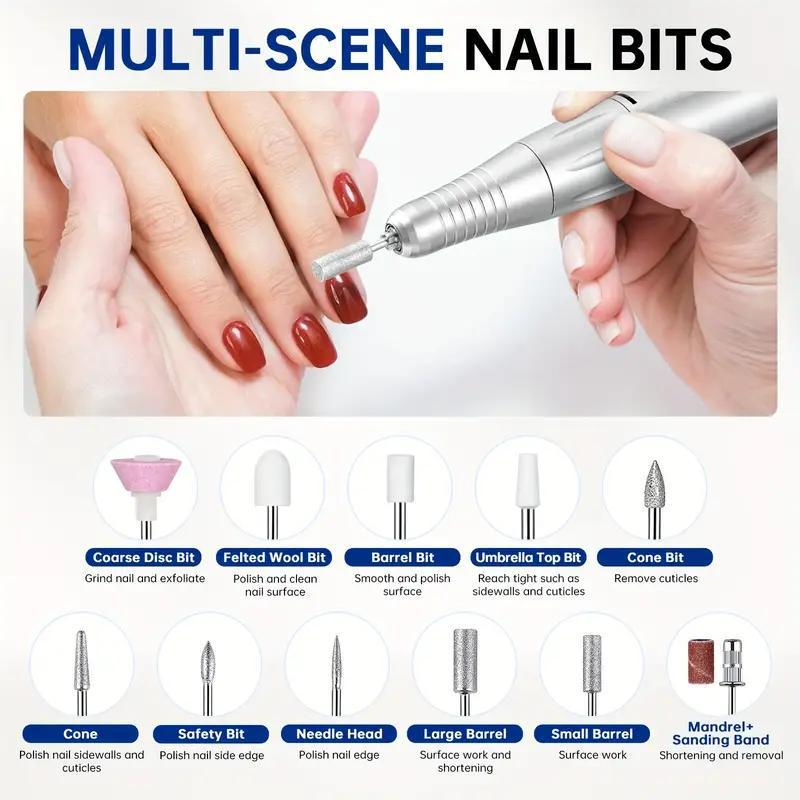 MULTI-SCENE NAIL BITS

Coarse Disc Bit
Grind nail and exfoliate

Felted Wool Bit
Polish and clean nail surface

Barrel Bit
Smooth and polish surface

Umbrella Top Bit
Reach tight such as sidewalls and cuticles

Cone Bit
Remove cuticles

Cone
Polish nail sidewalls and cuticles

Safety Bit
Polish nail side edge

Needle Head
Polish nail edge

Large Barrel
Surface work and shortening

Small Barrel
Surface work

Mandrel+ Sanding Band
Shortening and removal