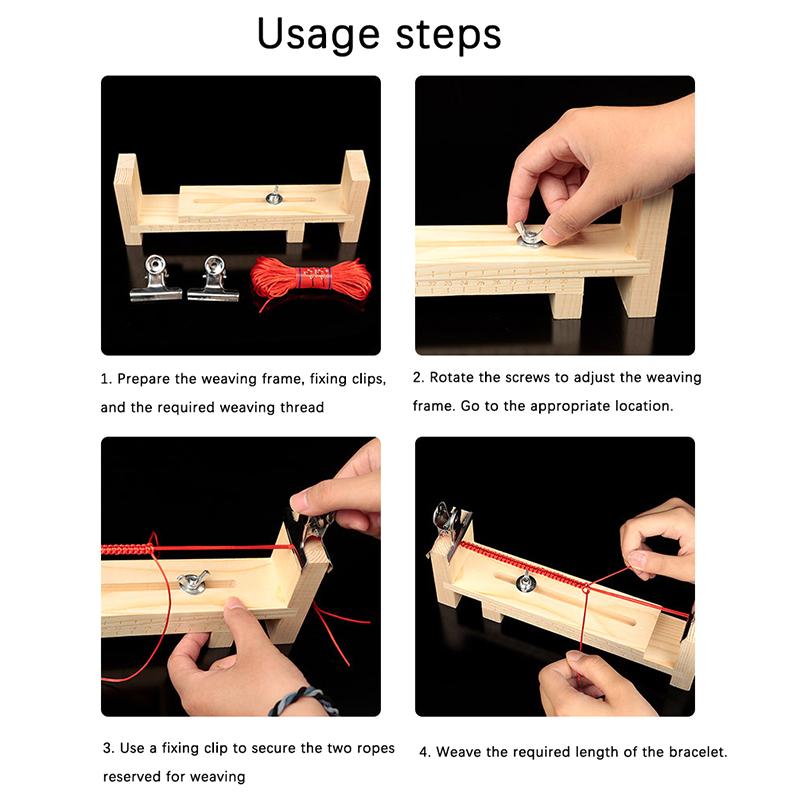 Usage steps

1. Prepare the weaving frame, fixing clips, and the required weaving thread

2. Rotate the screws to adjust the weaving frame. Go to the appropriate location.

3. Use a fixing clip to secure the two ropes reserved for weaving

4. Weave the required length of the bracelet.