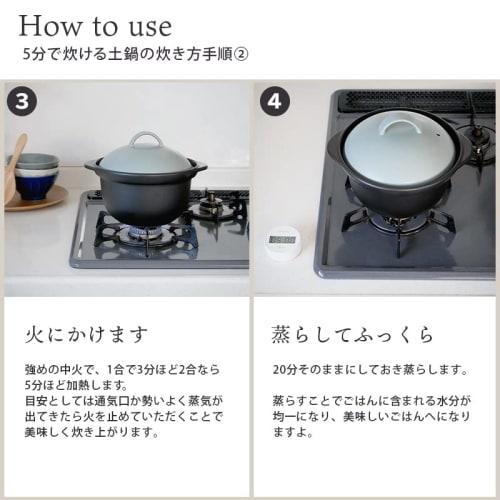 How to use
5分で炊ける土鍋の炊き方手順②

3

火にかけます

強めの中火で、1合で3分ほど2合なら5分ほど加熱します。
目安としては通気口か勢いよく蒸気が出てきたら火を止めていただくことで美味しく炊き上がります。

4

蒸らしてふっくら

20分そのままにしておき蒸らします。

蒸らすことでごはんに含まれる水分が均一になり、美味しいごはんへになりますよ。