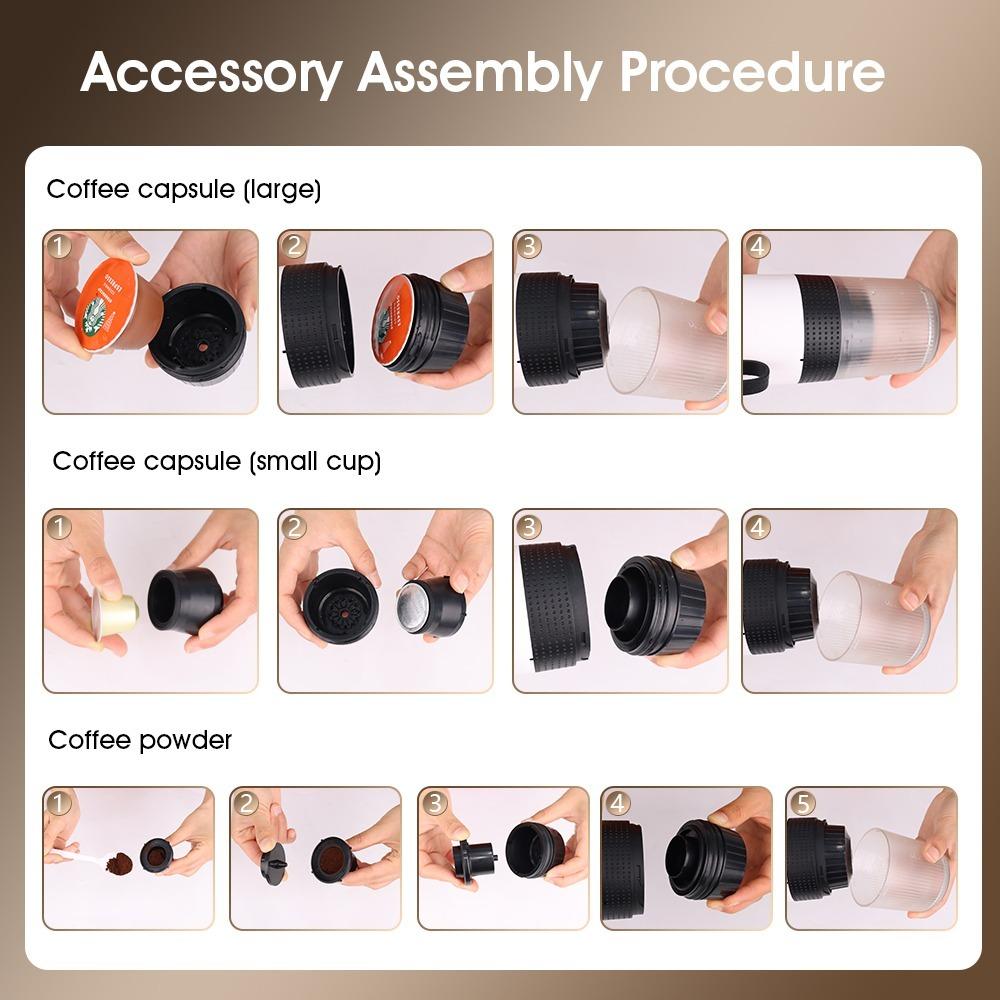 Accessory Assembly Procedure

Coffee capsule (large)

1 2 3 4

Coffee capsule (small cup)

1 2 3 4

Coffee powder

1 2 3 4 5