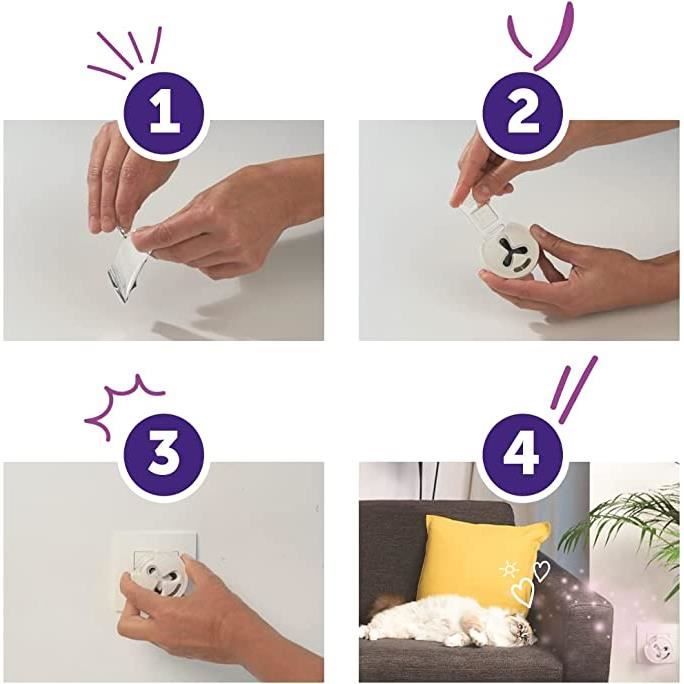 1

2

3

4