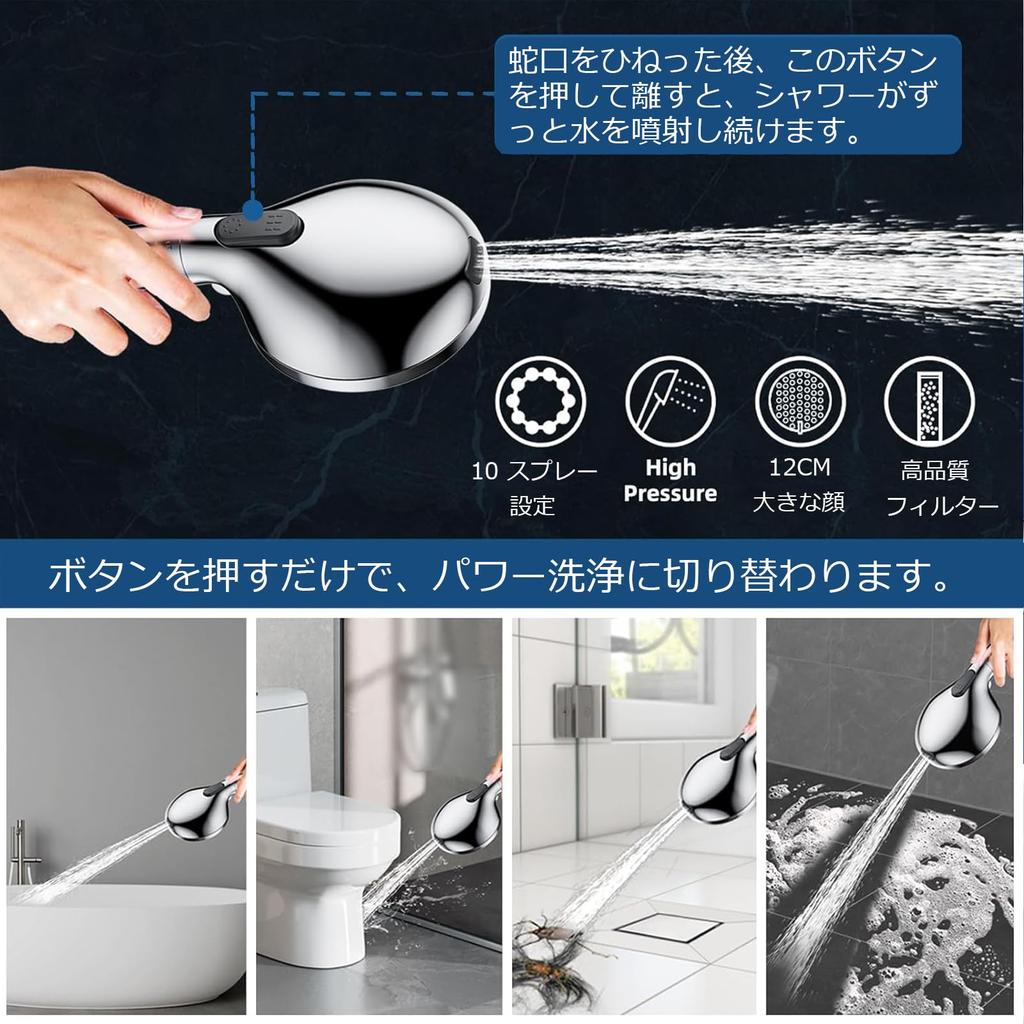 蛇口をひねった後、このボタンを押して離すと、シャワーがずっと水を噴射し続けます。

10 スプレー設定

High Pressure

12CM 大きな顔

高品質フィルター

ボタンを押すだけで、パワー洗浄に切り替わります。