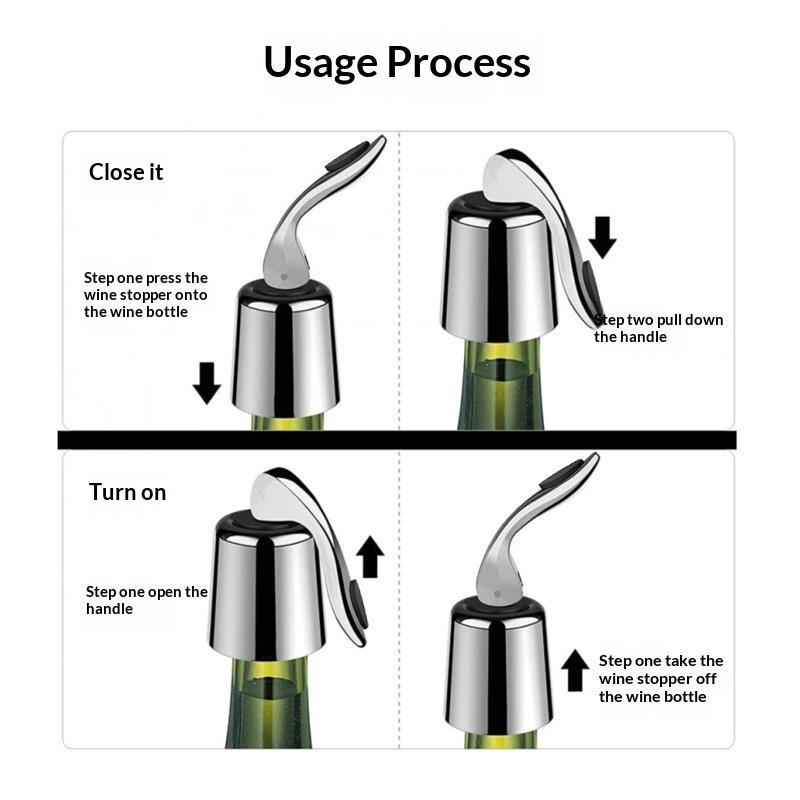 Usage Process

Close it

Step one press the wine stopper onto the wine bottle

Step two pull down the handle

Turn on

Step one open the handle

Step one take the wine stopper off the wine bottle