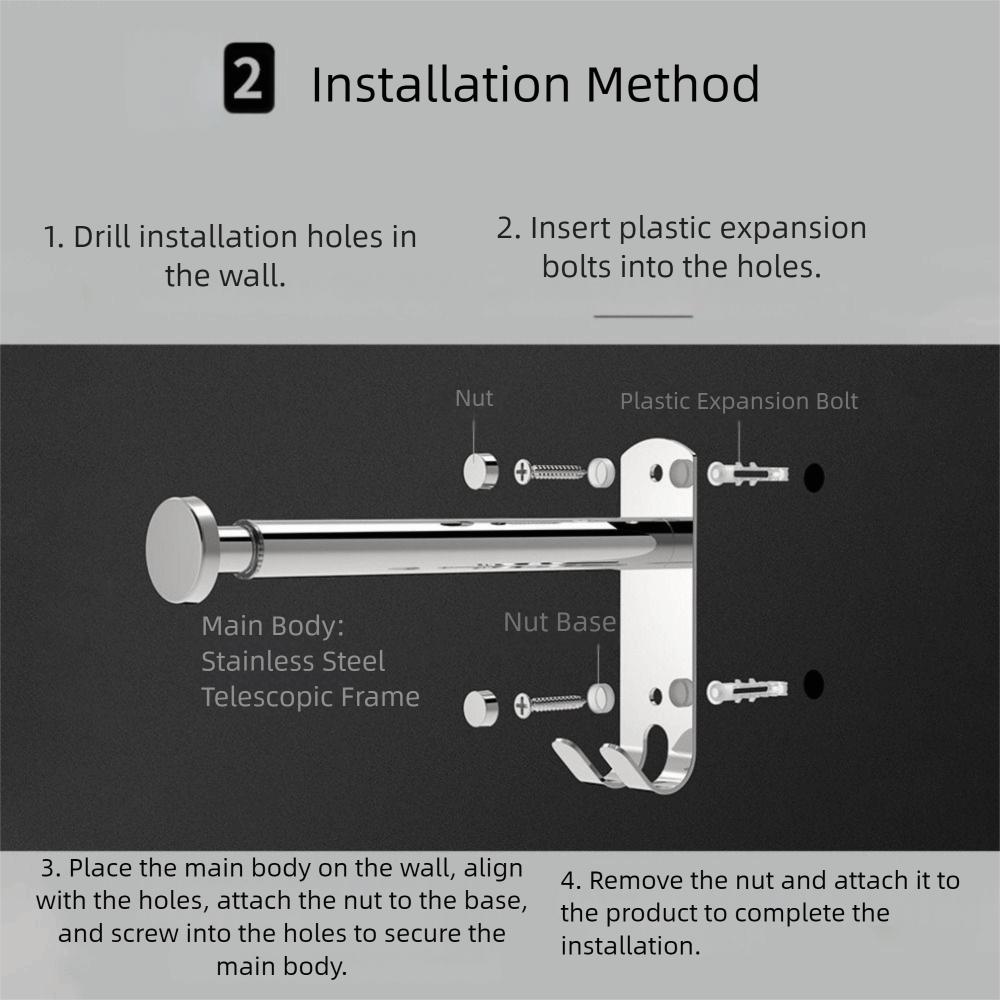 2 Installation Method

1. Drill installation holes in the wall.

2. Insert plastic expansion bolts into the holes.

Nut

Plastic Expansion Bolt

Main Body: Stainless Steel Telescopic Frame

Nut Base

3. Place the main body on the wall, align with the holes, attach the nut to the base, and screw into the holes to secure the main body.

4. Remove the nut and attach it to the product to complete the installation.