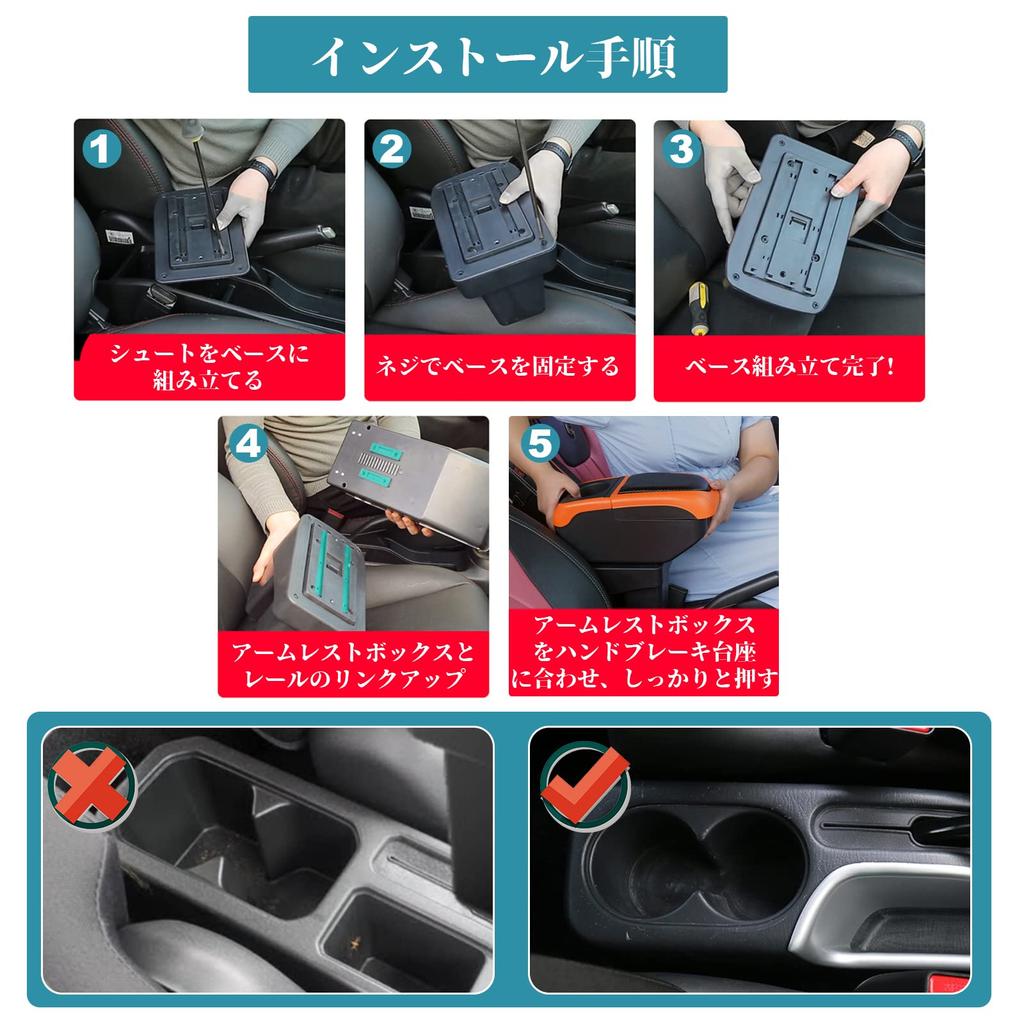 インストール手順

1
シュートをベースに組み立てる

2
ネジでベースを固定する

3
ベース組み立て完了!

4
アームレストボックスとレールのリンクアップ

5
アームレストボックスをハンドブレーキ台座に合わせ、しっかりと押す