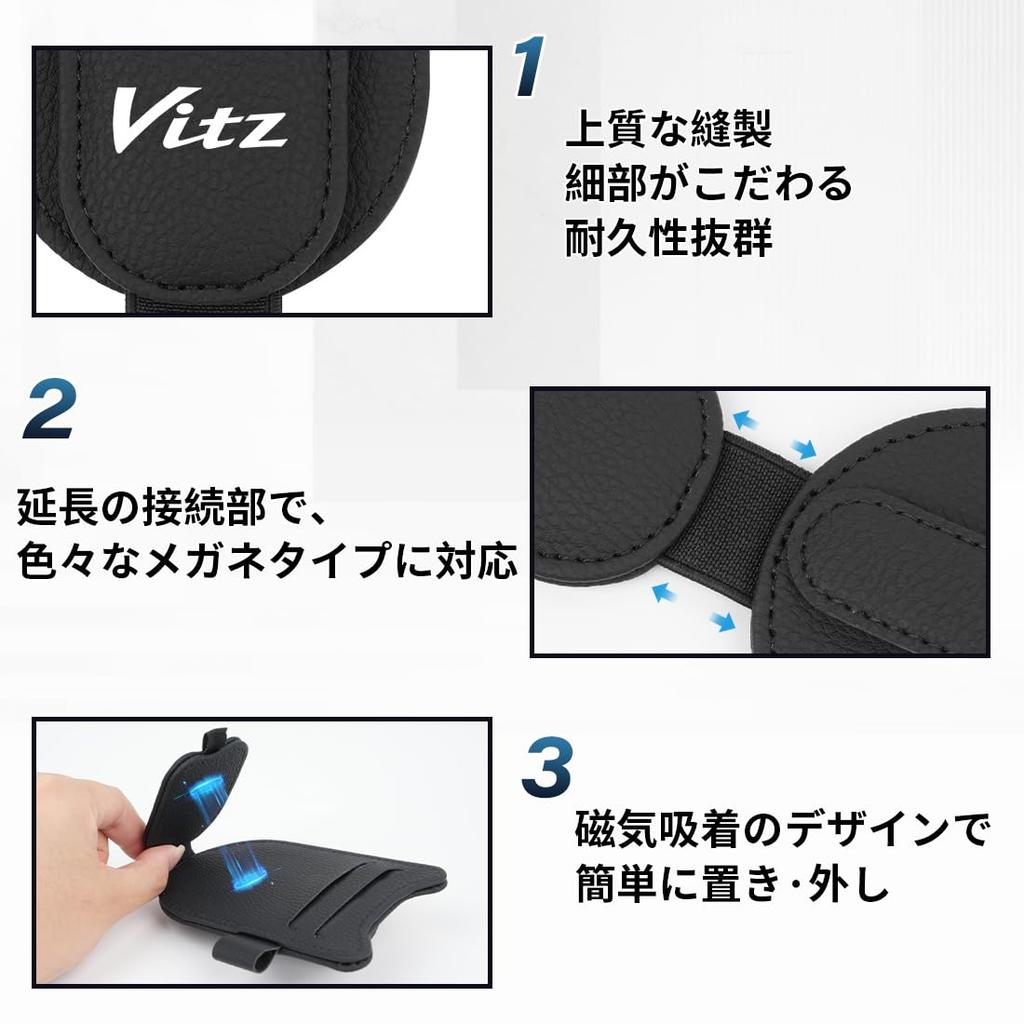 Vitz

1

上質な縫製
細部がこだわる
耐久性抜群

2

延長の接続部で、
色々なメガネタイプに対応

3

磁気吸着のデザインで
簡単に置き・外し