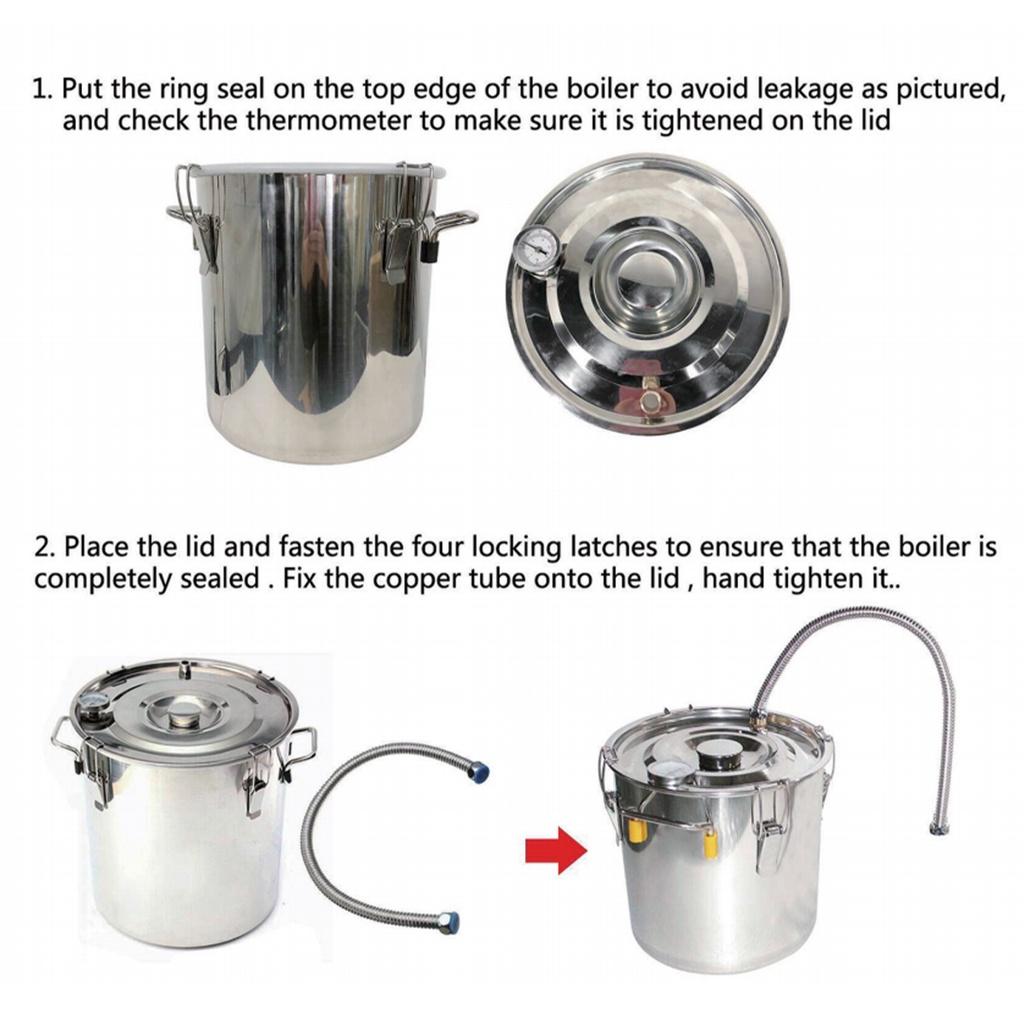 1. Put the ring seal on the top edge of the boiler to avoid leakage as pictured, and check the thermometer to make sure it is tightened on the lid

2. Place the lid and fasten the four locking latches to ensure that the boiler is completely sealed . Fix the copper tube onto the lid , hand tighten it..