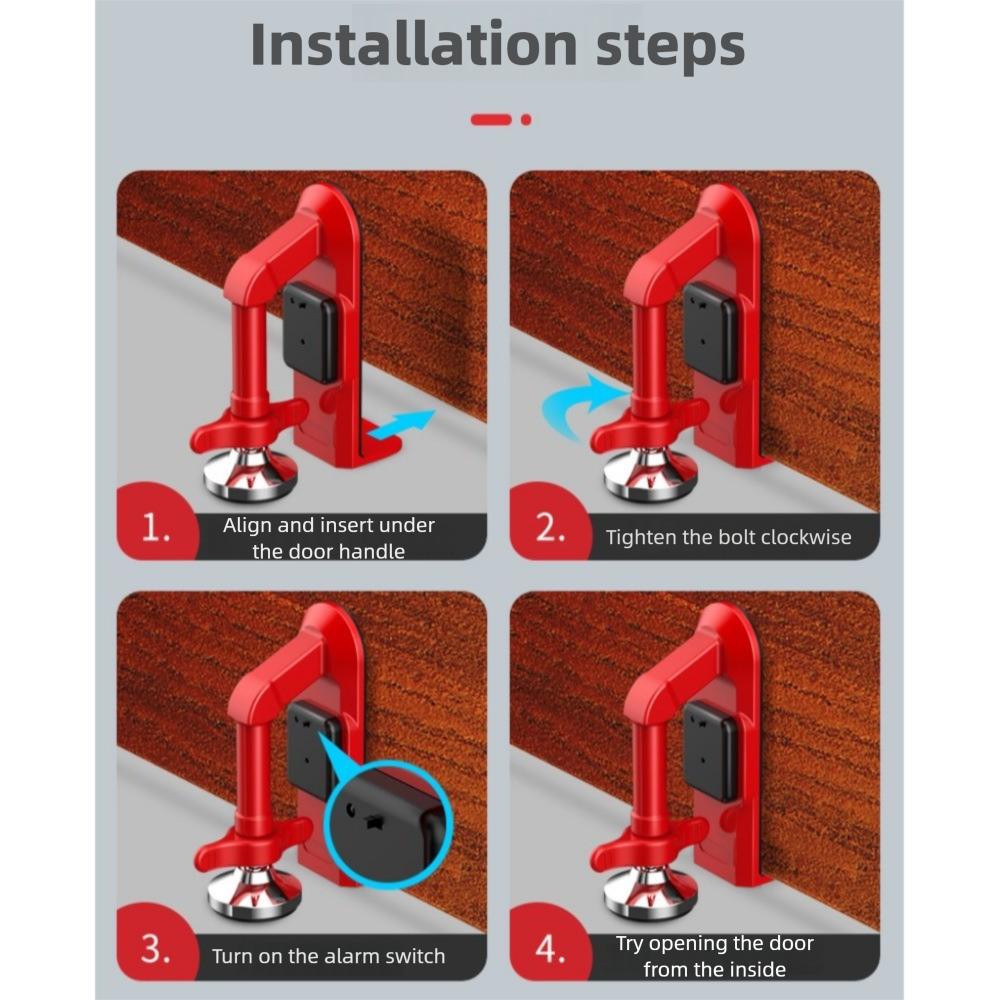 Installation steps

1. Align and insert under the door handle

2. Tighten the bolt clockwise

3. Turn on the alarm switch

4. Try opening the door from the inside