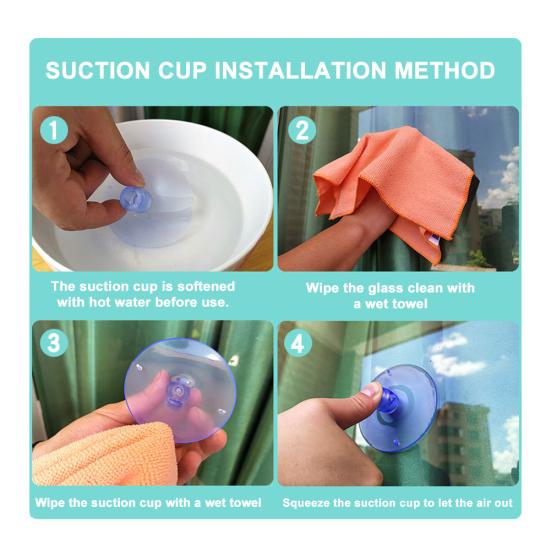 SUCTION CUP INSTALLATION METHOD

1

The suction cup is softened with hot water before use.

2

Wipe the glass clean with a wet towel

3

Wipe the suction cup with a wet towel

4

Squeeze the suction cup to let the air out