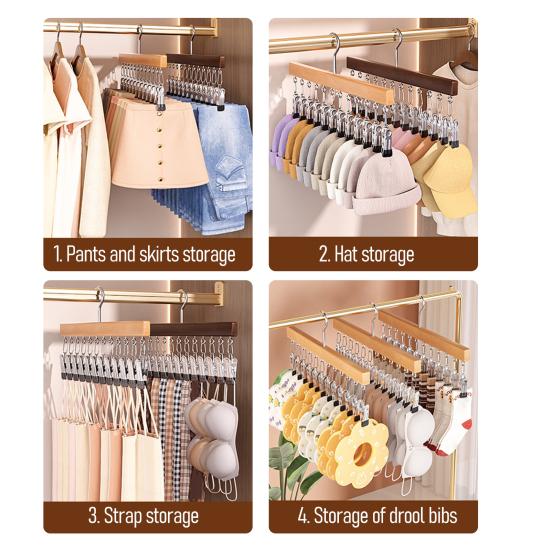 1. Pants and skirts storage

2. Hat storage

3. Strap storage

4. Storage of drool bibs