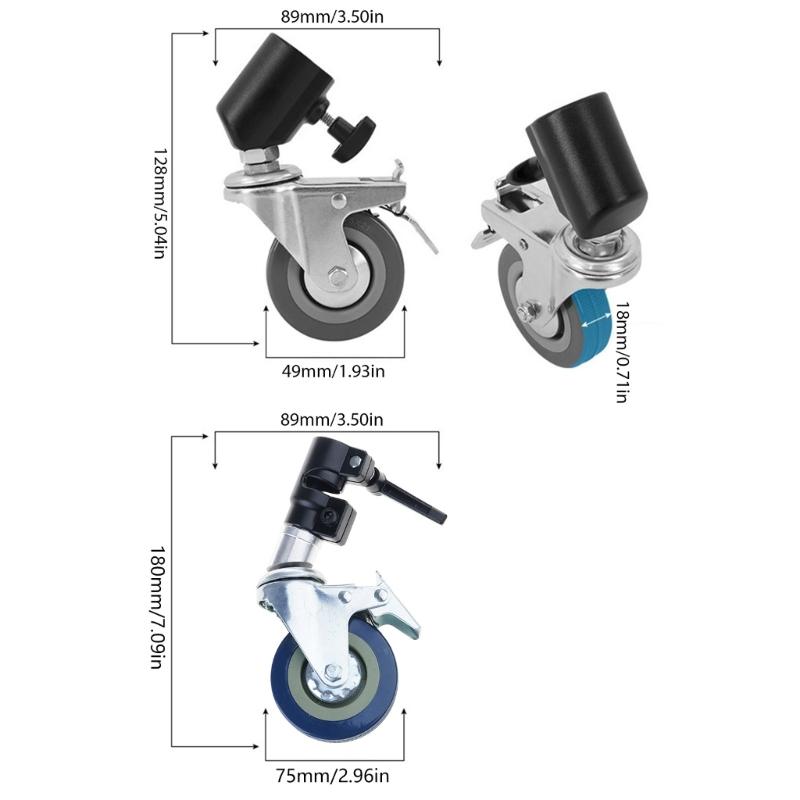 89mm/3.50in

128mm/5.04in

49mm/1.93in

18mm/0.71in

89mm/3.50in

180mm/7.09in

75mm/2.96in