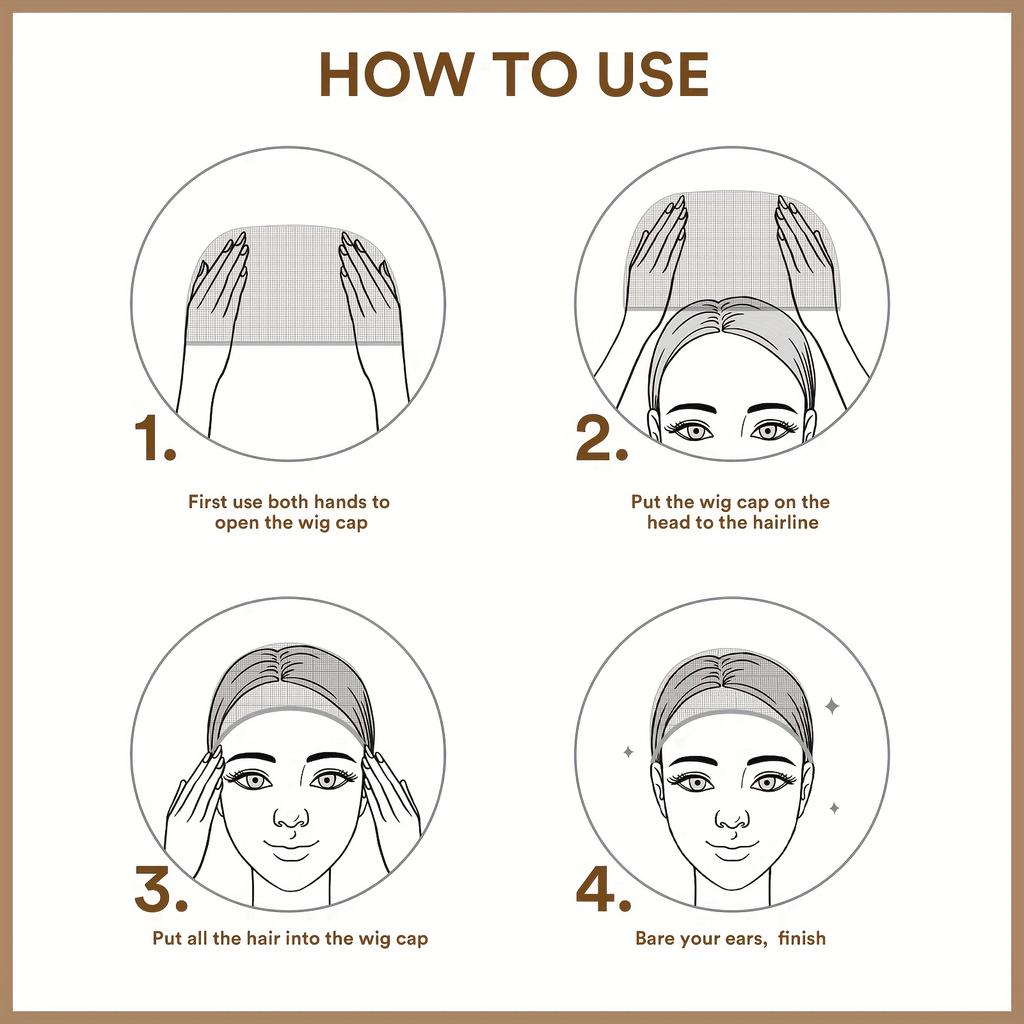 HOW TO USE

1.

First use both hands to open the wig cap

2.

Put the wig cap on the head to the hairline

3.

Put all the hair into the wig cap

4.

Bare your ears,  finish