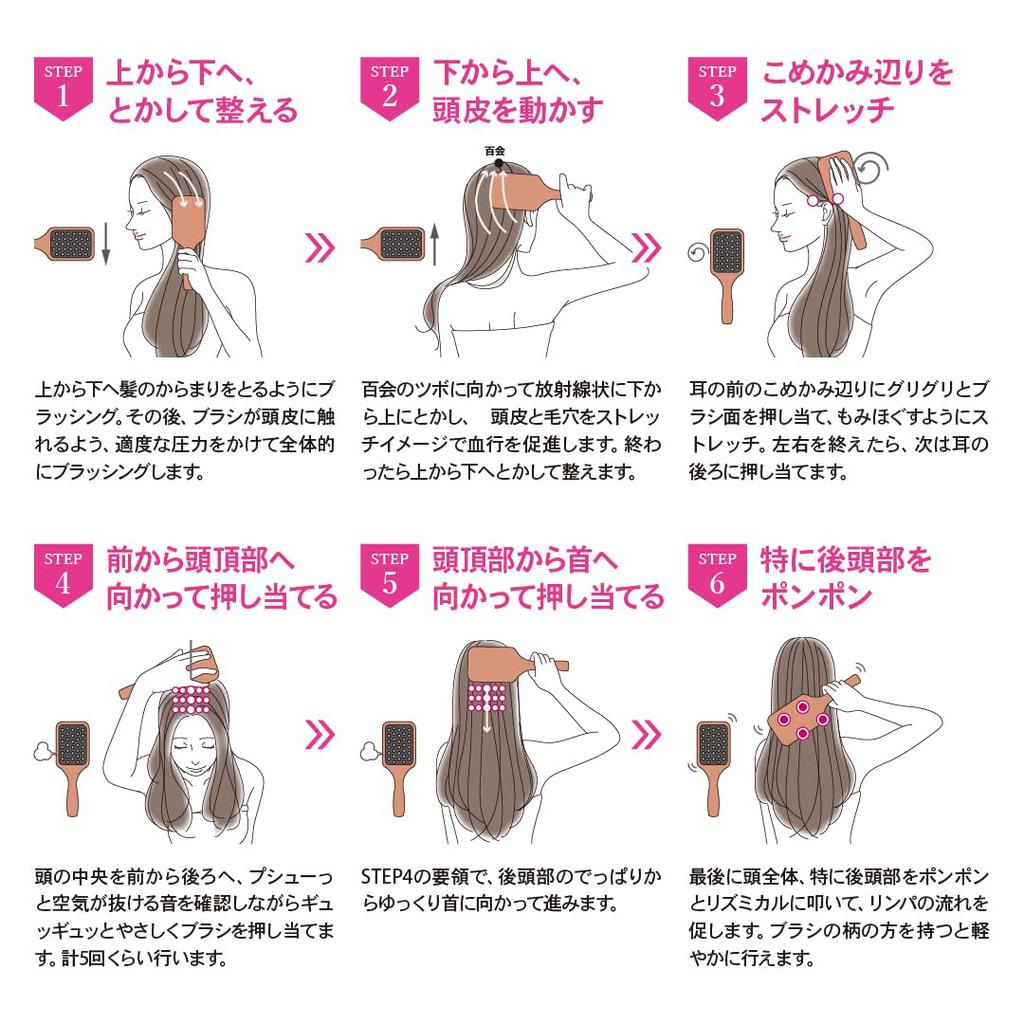 STEP 1
上から下へ、とかして整える

上から下へ髪のからまりをとるようにブラッシング。その後、ブラシが頭皮に触れるよう、適度な圧力をかけて全体的にブラッシングします。

STEP 2
下から上へ、頭皮を動かす

百会

百会のツボに向かって放射線状に下から上にとかし、　頭皮と毛穴をストレッチイメージで血行を促進します。終わったら上から下へとかして整えます。

STEP 3
こめかみ辺りをストレッチ

耳の前のこめかみ辺りにグリグリとブラシ面を押し当て、もみほぐすようにストレッチ。左右を終えたら、次は耳の後ろに押し当てます。

STEP 4
前から頭頂部へ向かって押し当てる

頭の中央を前から後ろへ、プシューっと空気が抜ける音を確認しながらギュッギュッとやさしくブラシを押し当てます。計5回くらい行います。

STEP 5
頭頂部から首へ向かって押し当てる

STEP4の要領で、後頭部のでっぱりからゆっくり首に向かって進みます。

STEP 6
特に後頭部をポンポン

最後に頭全体、特に後頭部をポンポンとリズミカルに叩いて、リンパの流れを促します。ブラシの柄の方を持つと軽やかに行えます。