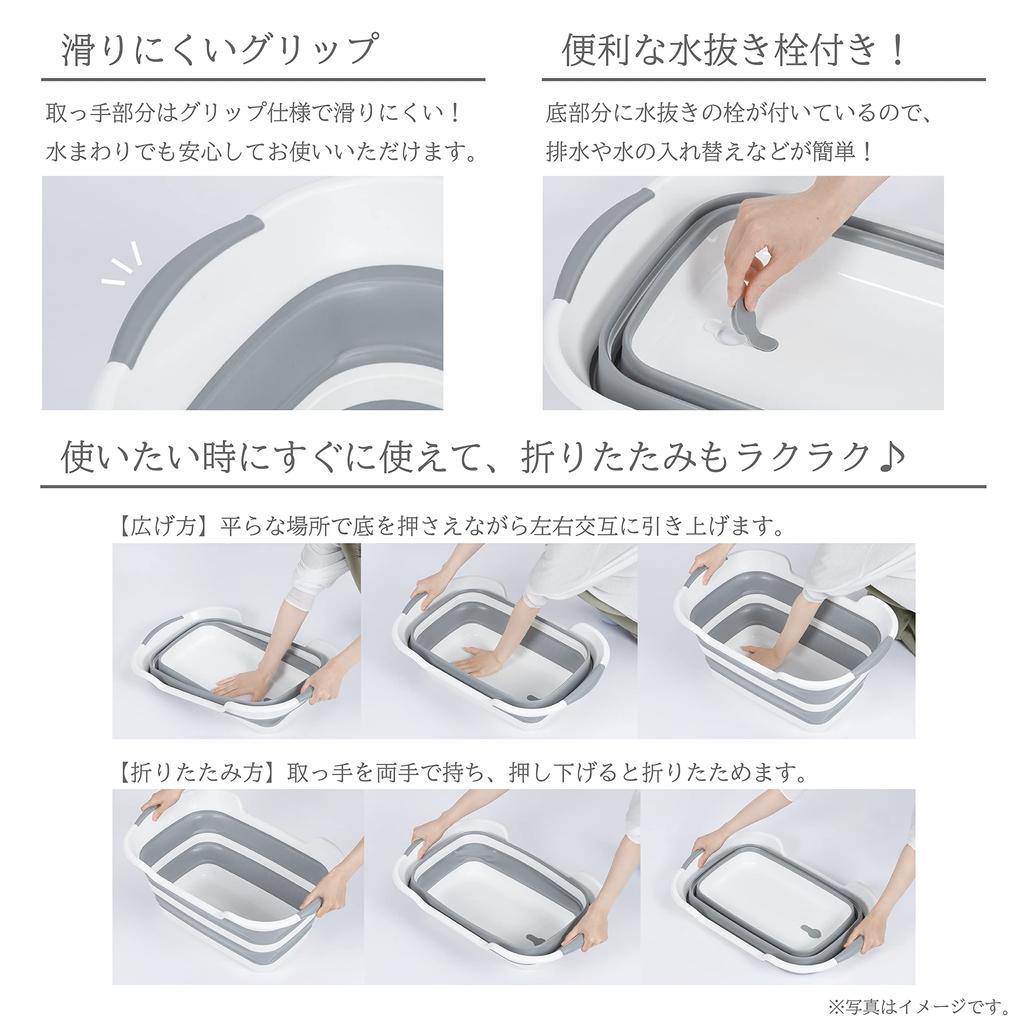 滑りにくいグリップ

取っ手部分はグリップ仕様で滑りにくい！
水まわりでも安心してお使いいただけます。

便利な水抜き栓付き！

底部分に水抜きの栓が付いているので、
排水や水の入れ替えなどが簡単！

使いたい時にすぐに使えて、折りたたみもラクラク♪

【広げ方】平らな場所で底を押さえながら左右交互に引き上げます。

【折りたたみ方】取っ手を両手で持ち、押し下げると折りたためます。

※写真はイメージです。