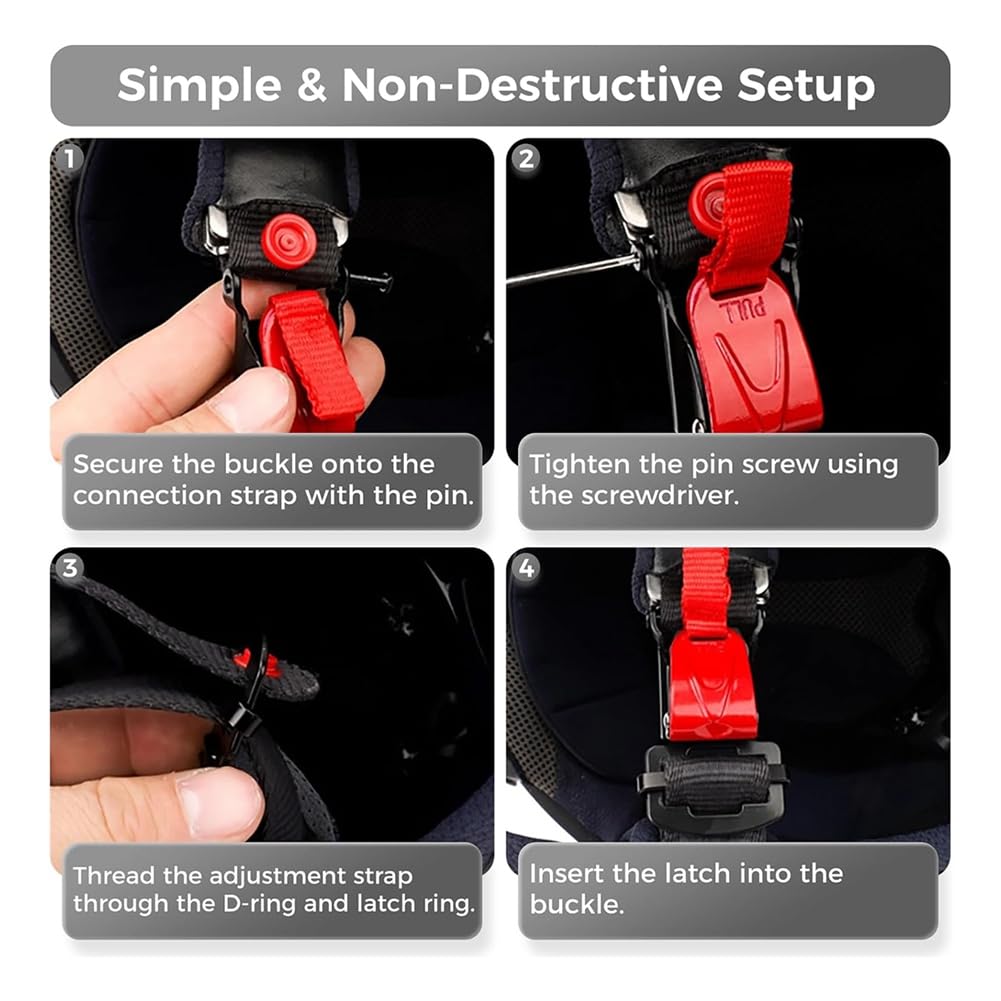 Simple & Non-Destructive Setup

1

Secure the buckle onto the connection strap with the pin.

2

PULL

Tighten the pin screw using the screwdriver.

3

Thread the adjustment strap through the D-ring and latch ring.

4

Insert the latch into the buckle.