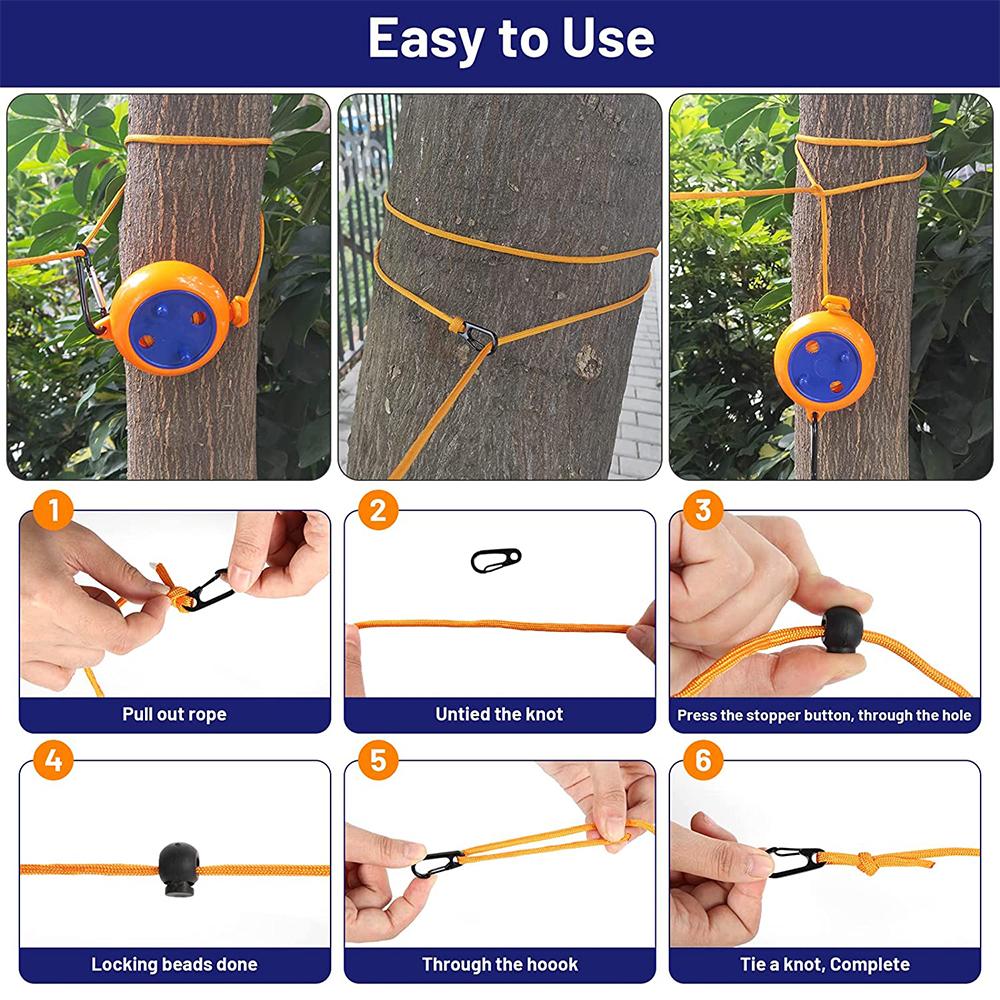 Easy to Use

1
Pull out rope

2
Untied the knot

3
Press the stopper button, through the hole

4
Locking beads done

5
Through the hoook

6
Tie a knot, Complete