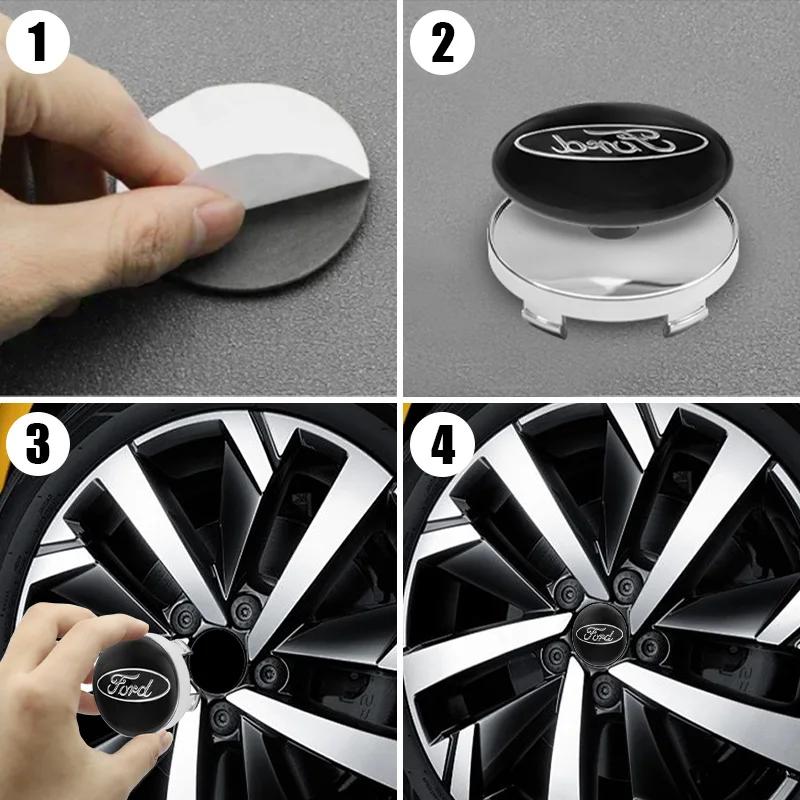 1

2

Ford

3

Ford

4

Ford