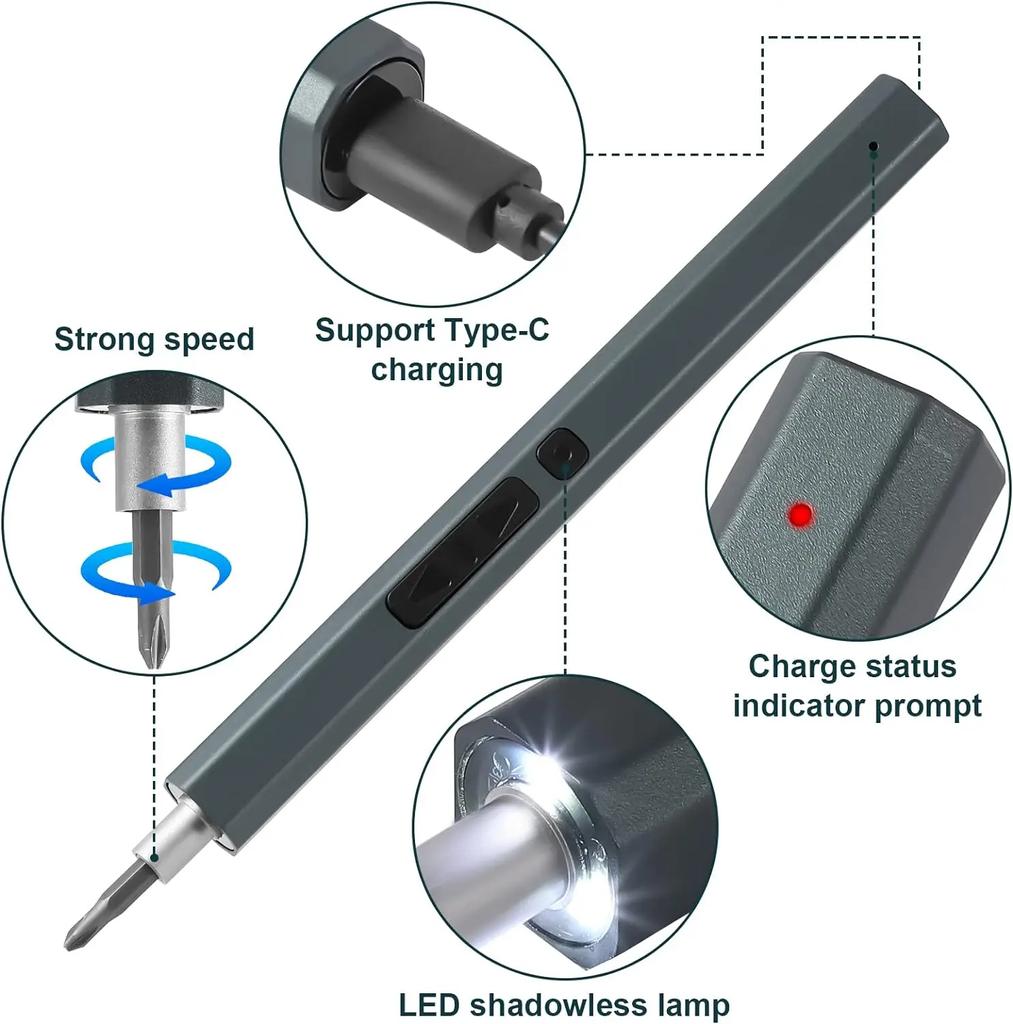 Strong speed

Support Type-C charging

Charge status indicator prompt

LED shadowless lamp