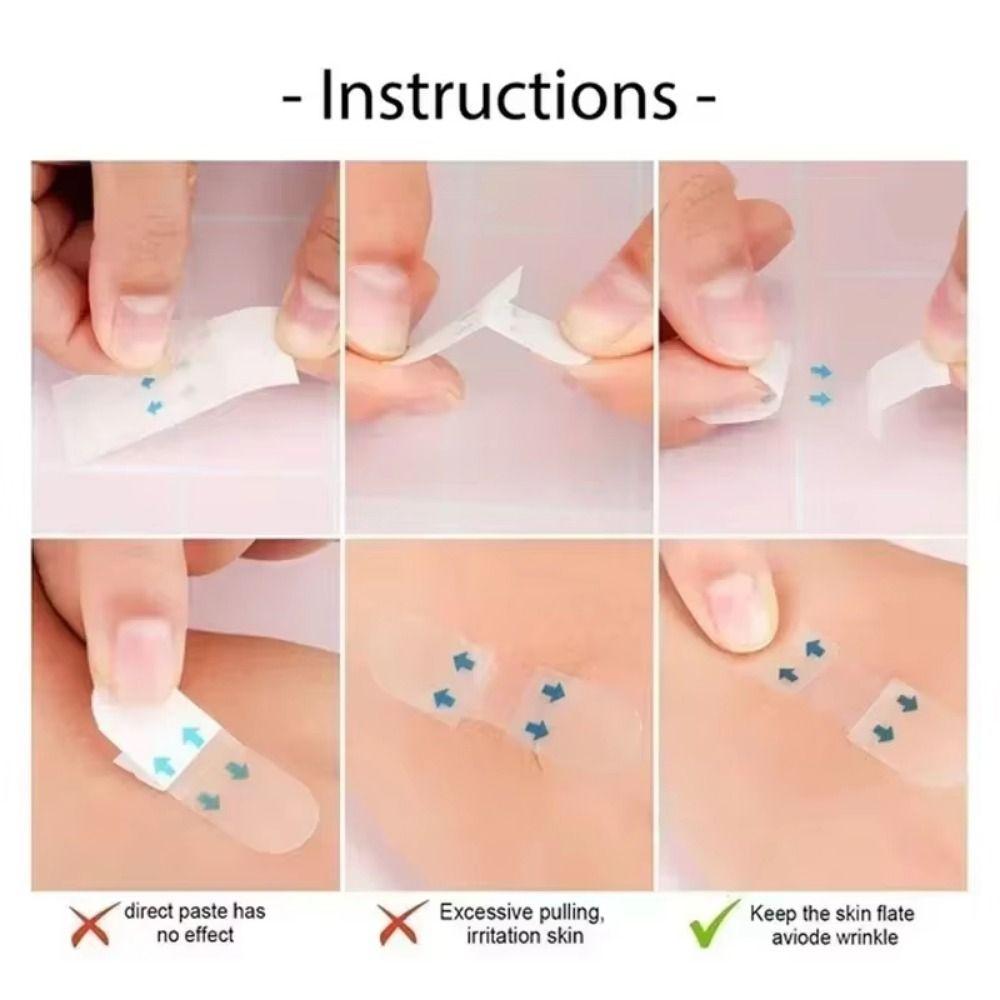 - Instructions -

direct paste has no effect

Excessive pulling, irritation skin

Keep the skin flate aviode wrinkle