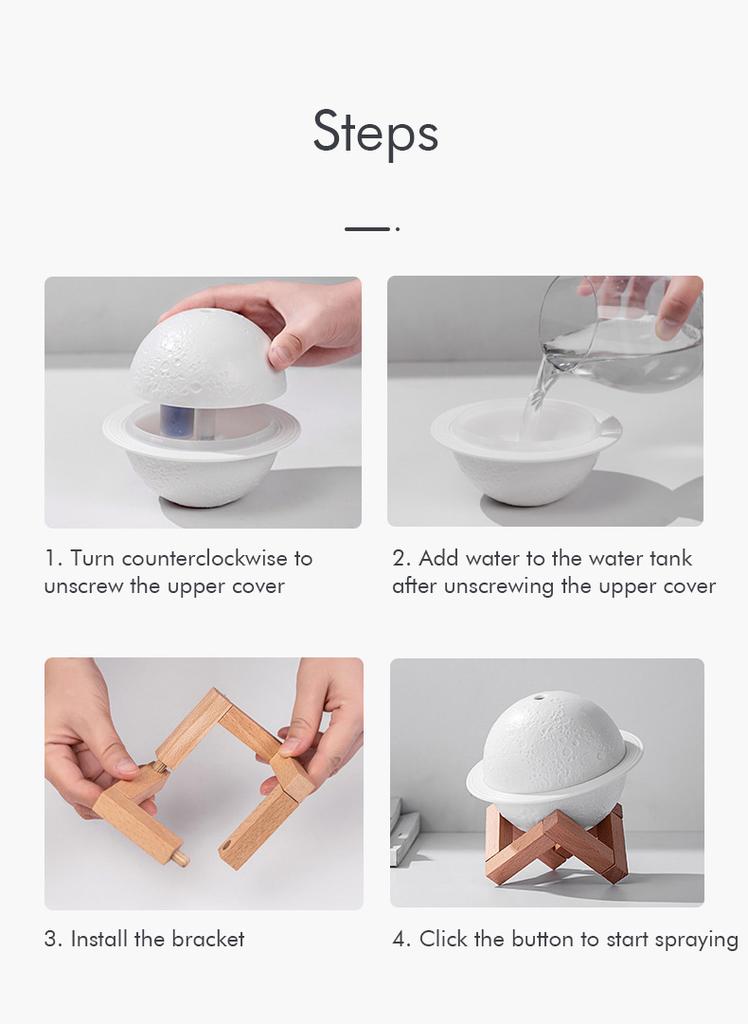 Steps

1. Turn counterclockwise to unscrew the upper cover

2. Add water to the water tank after unscrewing the upper cover

3. Install the bracket

4. Click the button to start spraying