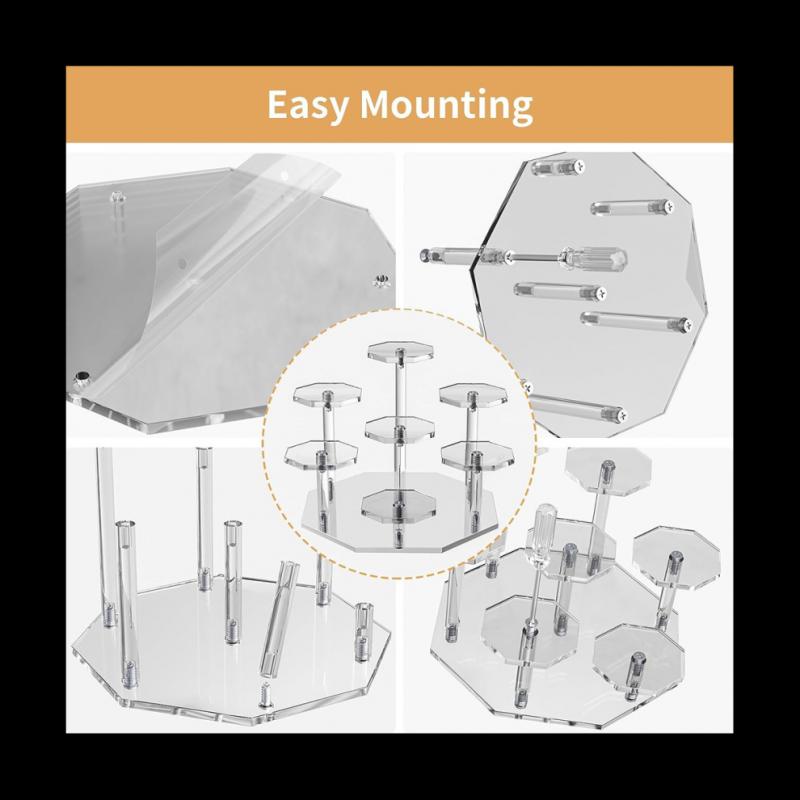 Easy Mounting