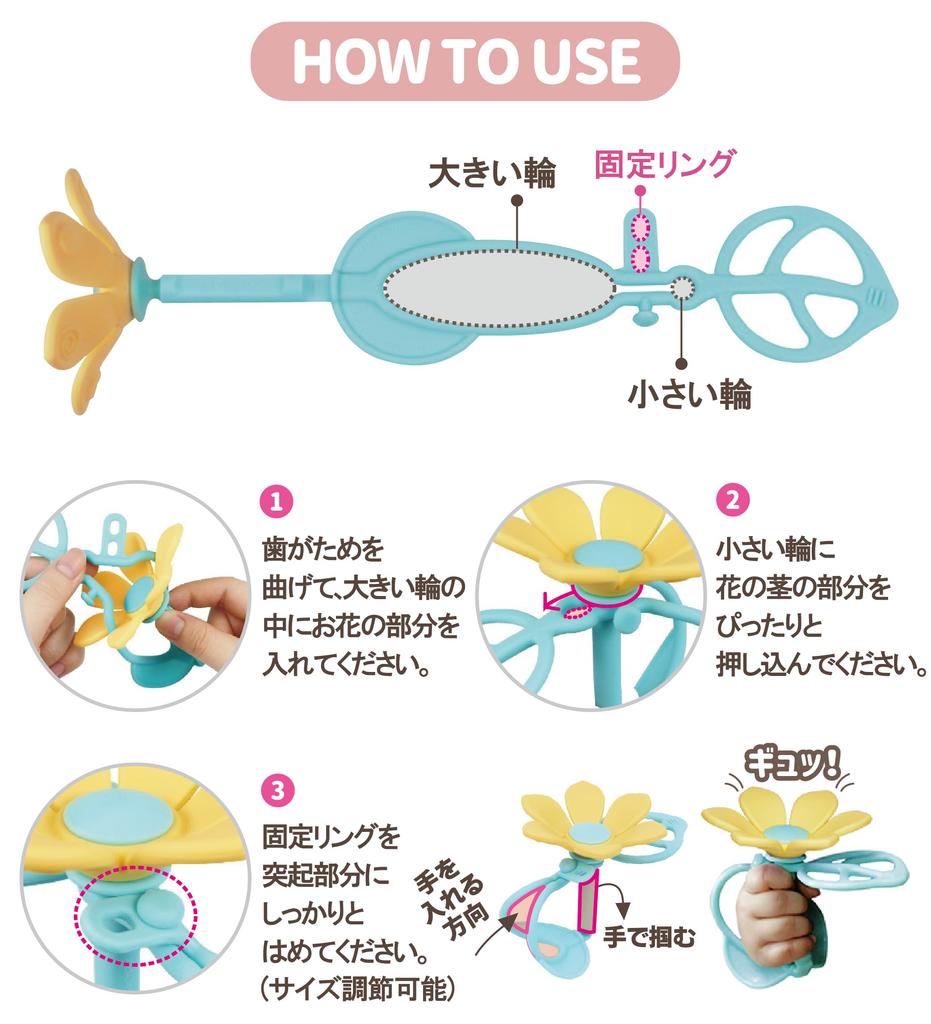 HOW TO USE

大きい輪

固定リング

小さい輪

1
歯がためを曲げて、大きい輪の中にお花の部分を入れてください。

2
小さい輪に花の茎の部分をぴったりと押し込んでください。

3
固定リングを突起部分にしっかりとはめてください。(サイズ調節可能)

手を入れる方向

手で掴む

ギュッ!