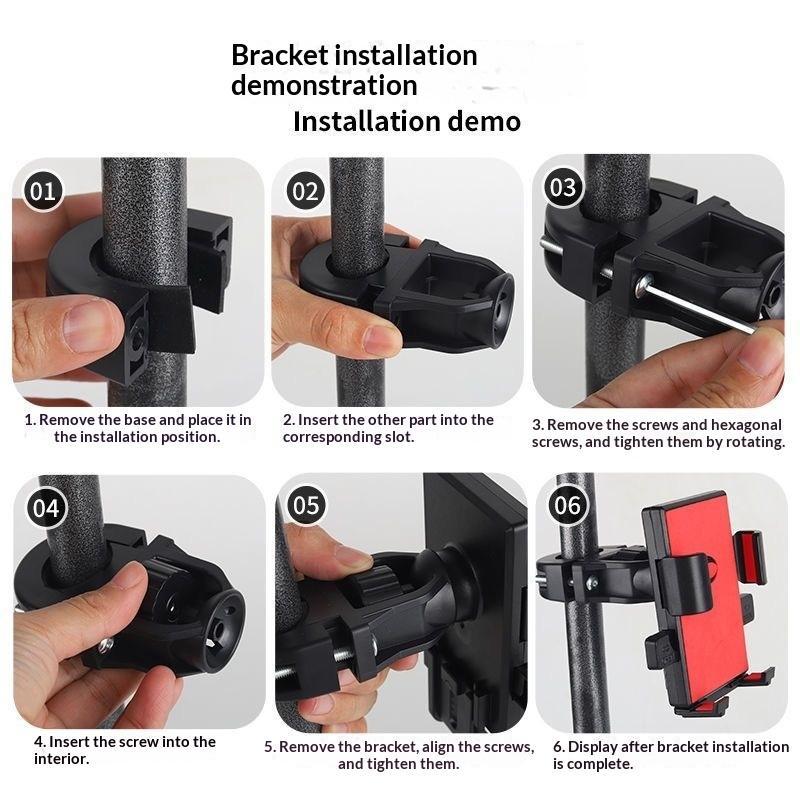 Bracket installation demonstration

Installation demo

01

1. Remove the base and place it in the installation position.

02

2. Insert the other part into the corresponding slot.

03

3. Remove the screws and hexagonal screws, and tighten them by rotating.

04

4. Insert the screw into the interior.

05

5. Remove the bracket, align the screws, and tighten them.

06

6. Display after bracket installation is complete.