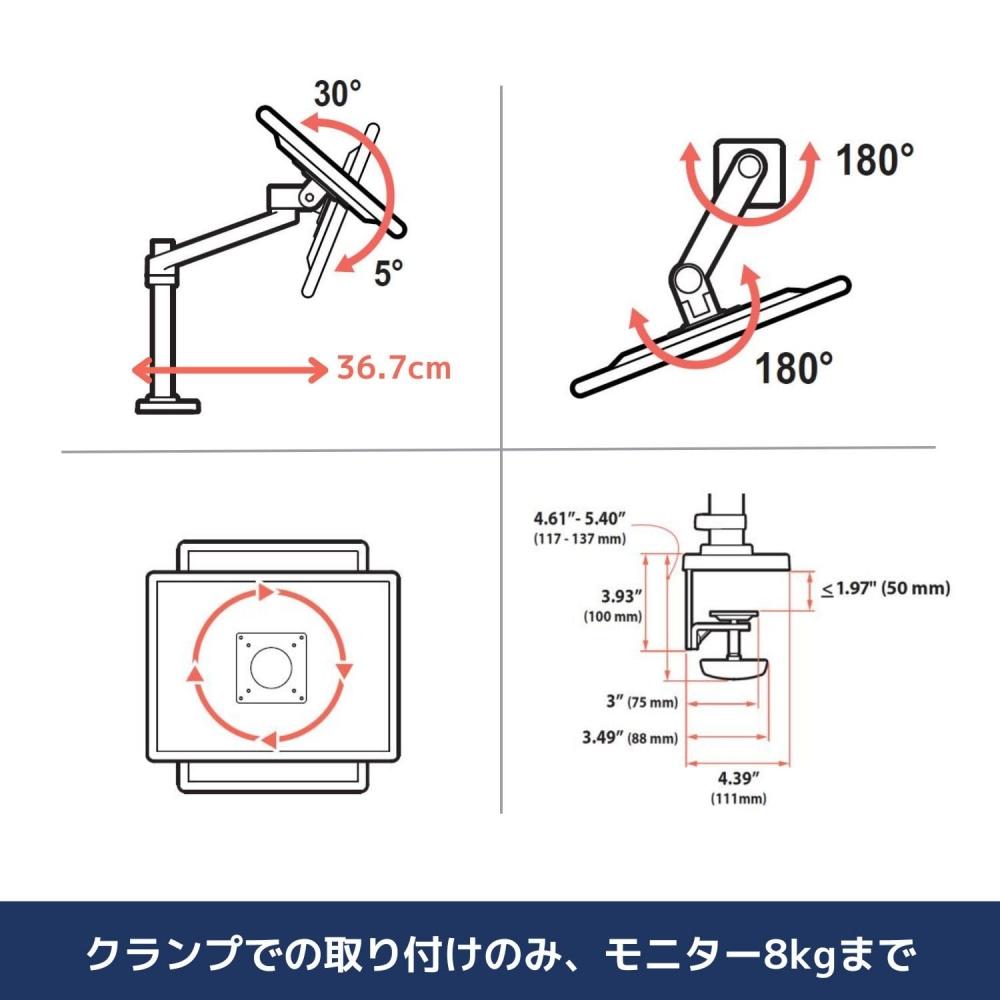 30°

5°

36.7cm

180°

180°

4.61″- 5.40″
(117 - 137 mm)

3.93″
(100 mm)

≤ 1.97" (50 mm)

3″ (75 mm)

3.49″ (88 mm)

4.39″
(111mm)

クランプでの取り付けのみ、モニター8kgまで